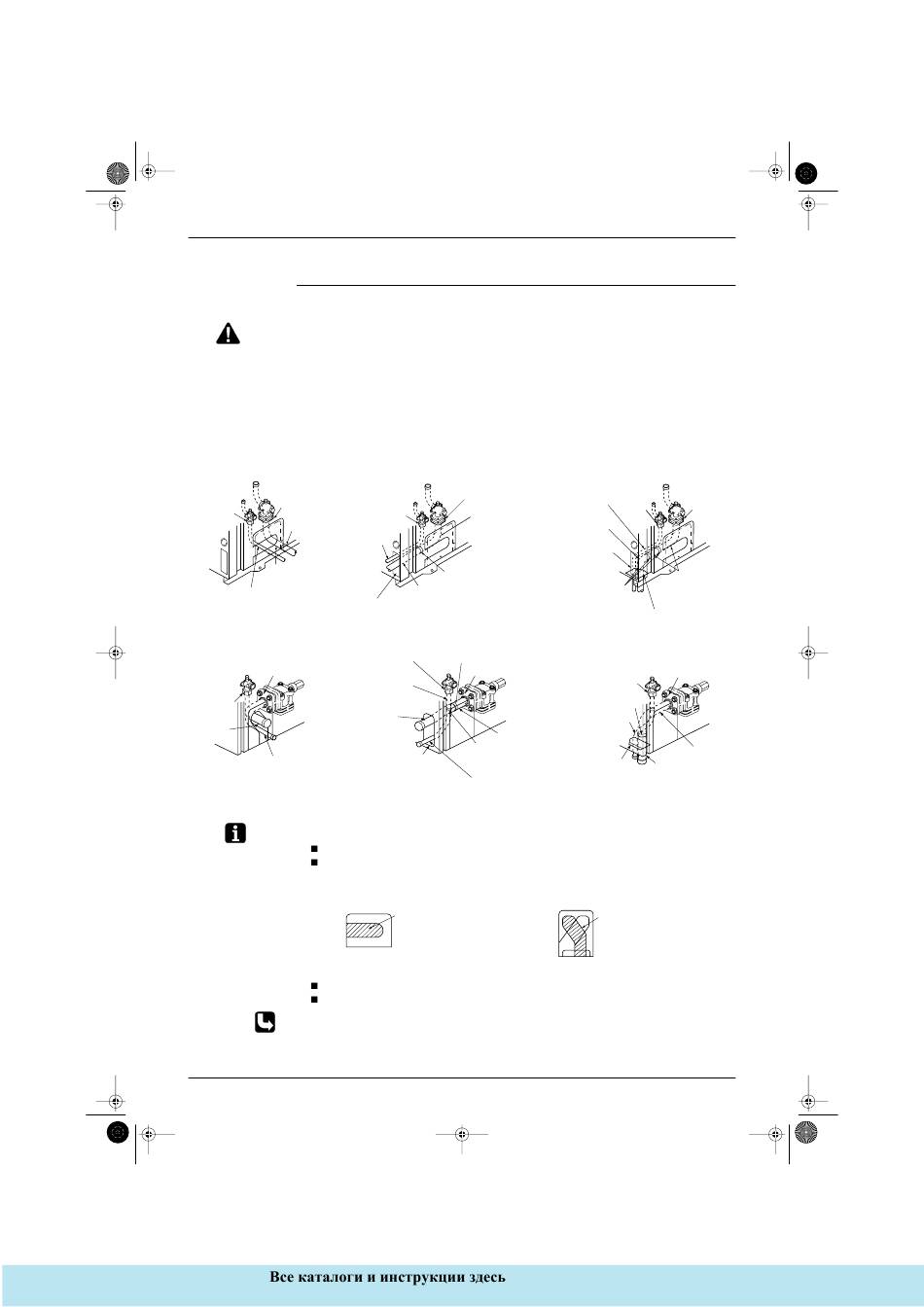 Все каталоги и инструкции здесь