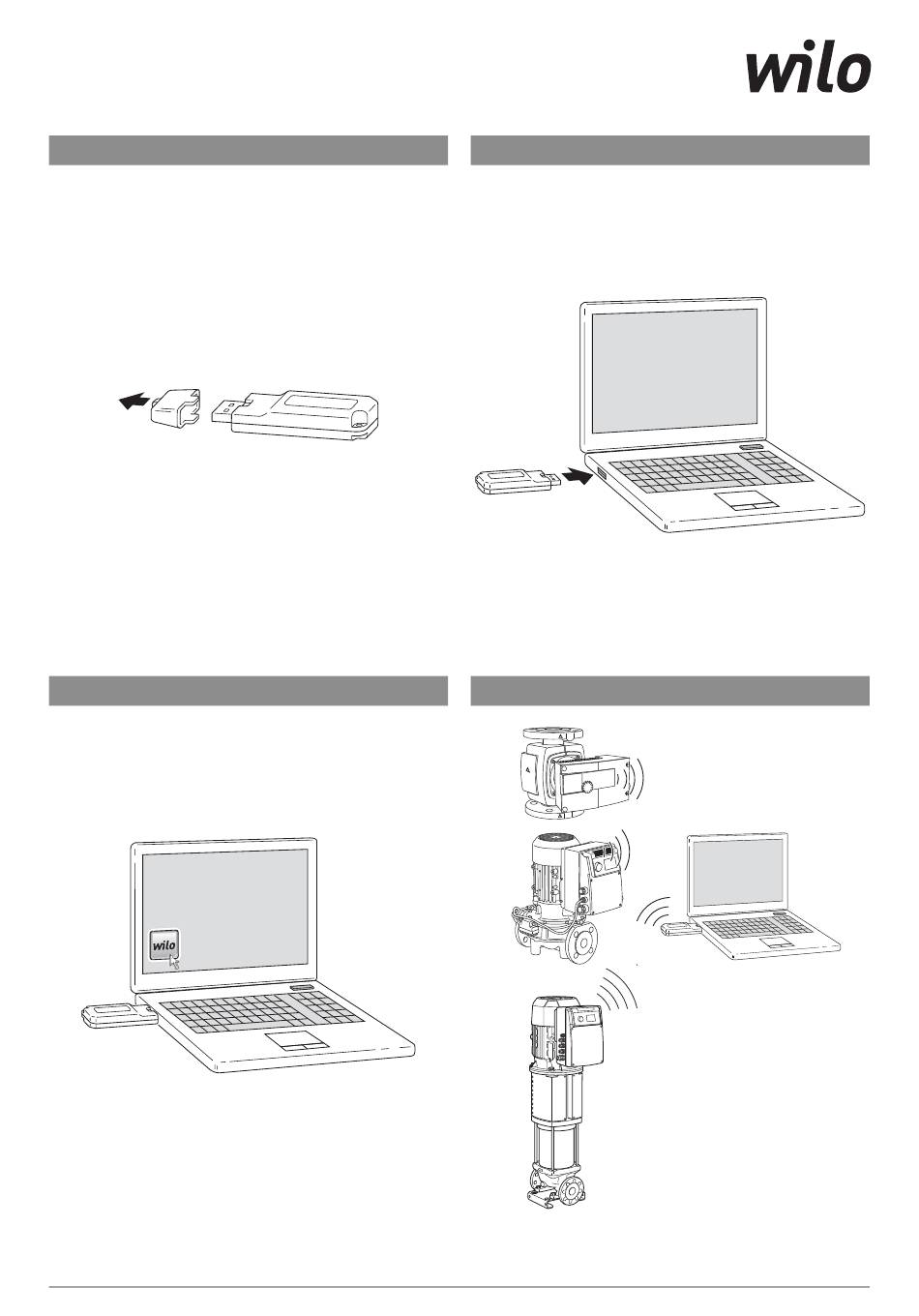 wilo

wilo