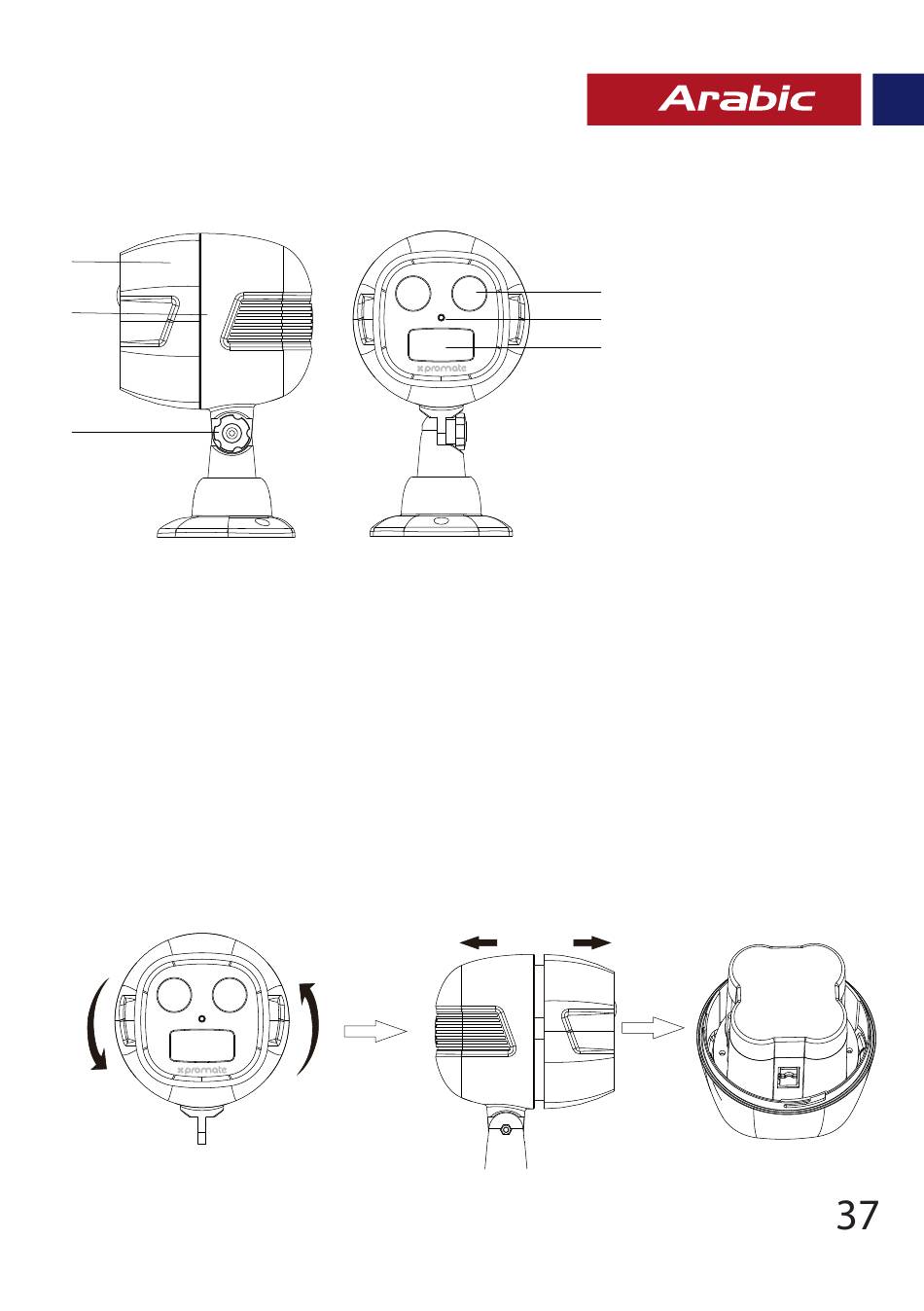 Arabic

promate

promate

37