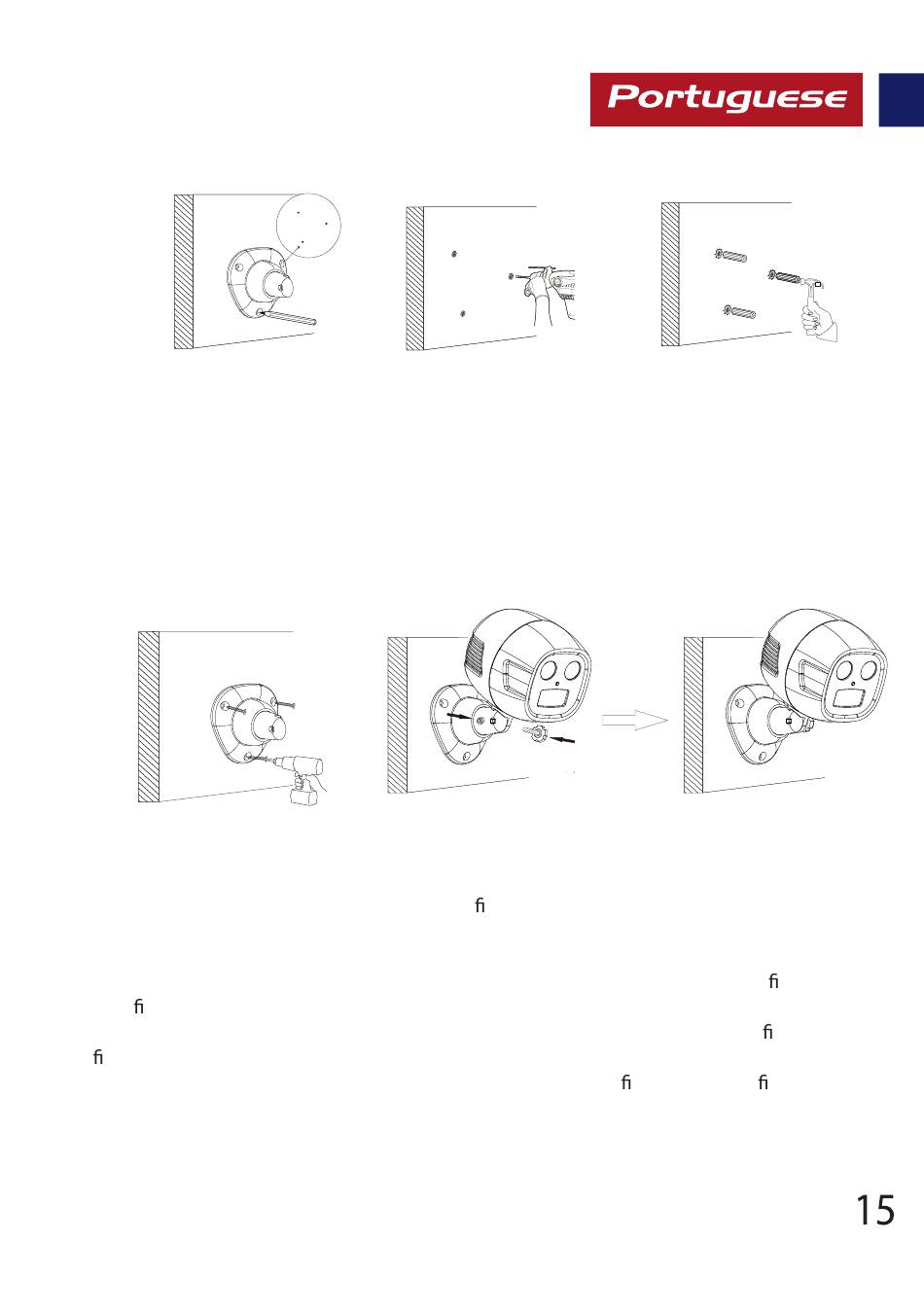 Portuguese

ﬁ

ﬁ
ﬁ
ﬁ
ﬁ
ﬁ ﬁ

15