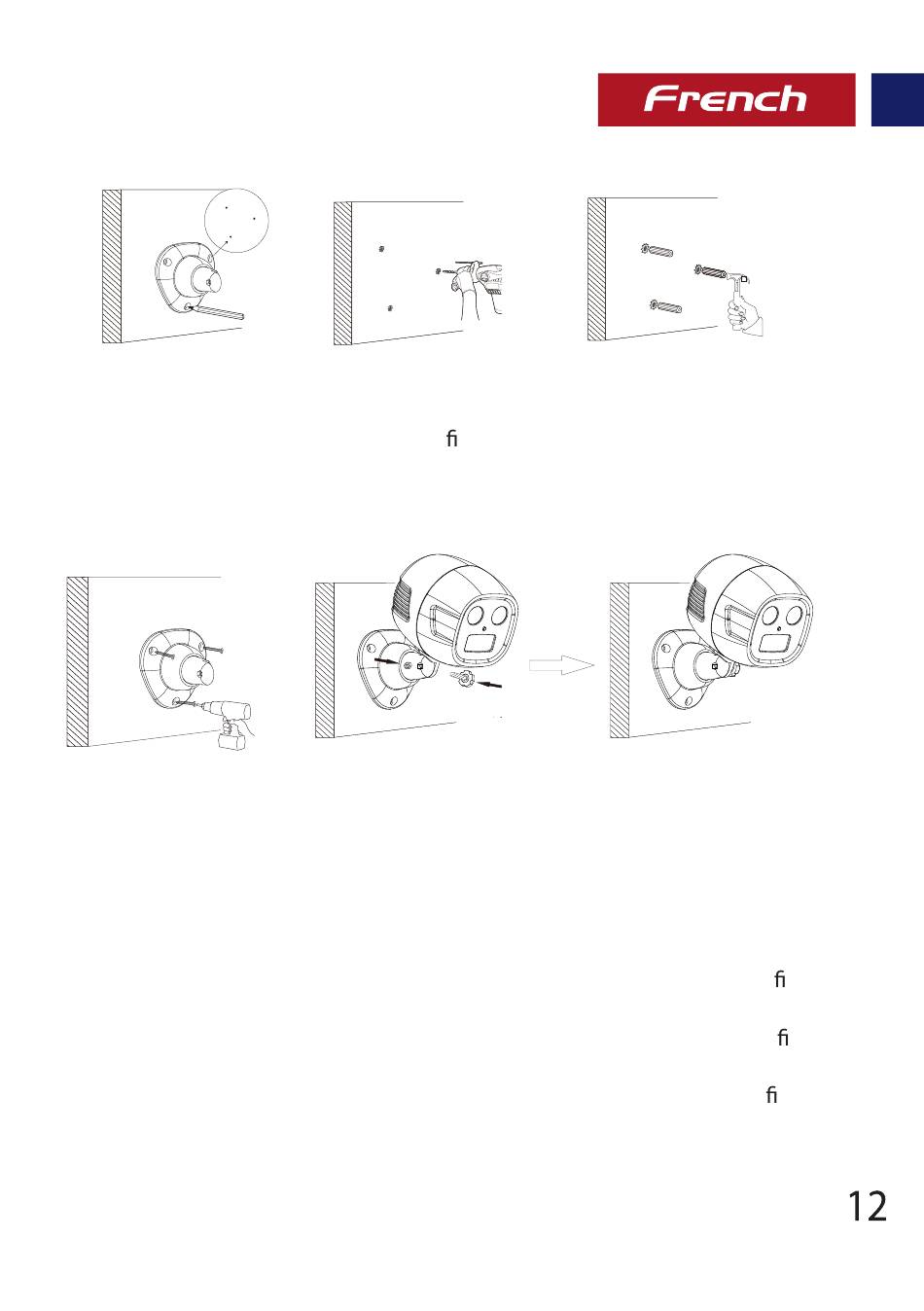 French

ﬁ

ﬁ

ﬁ

ﬁ

12