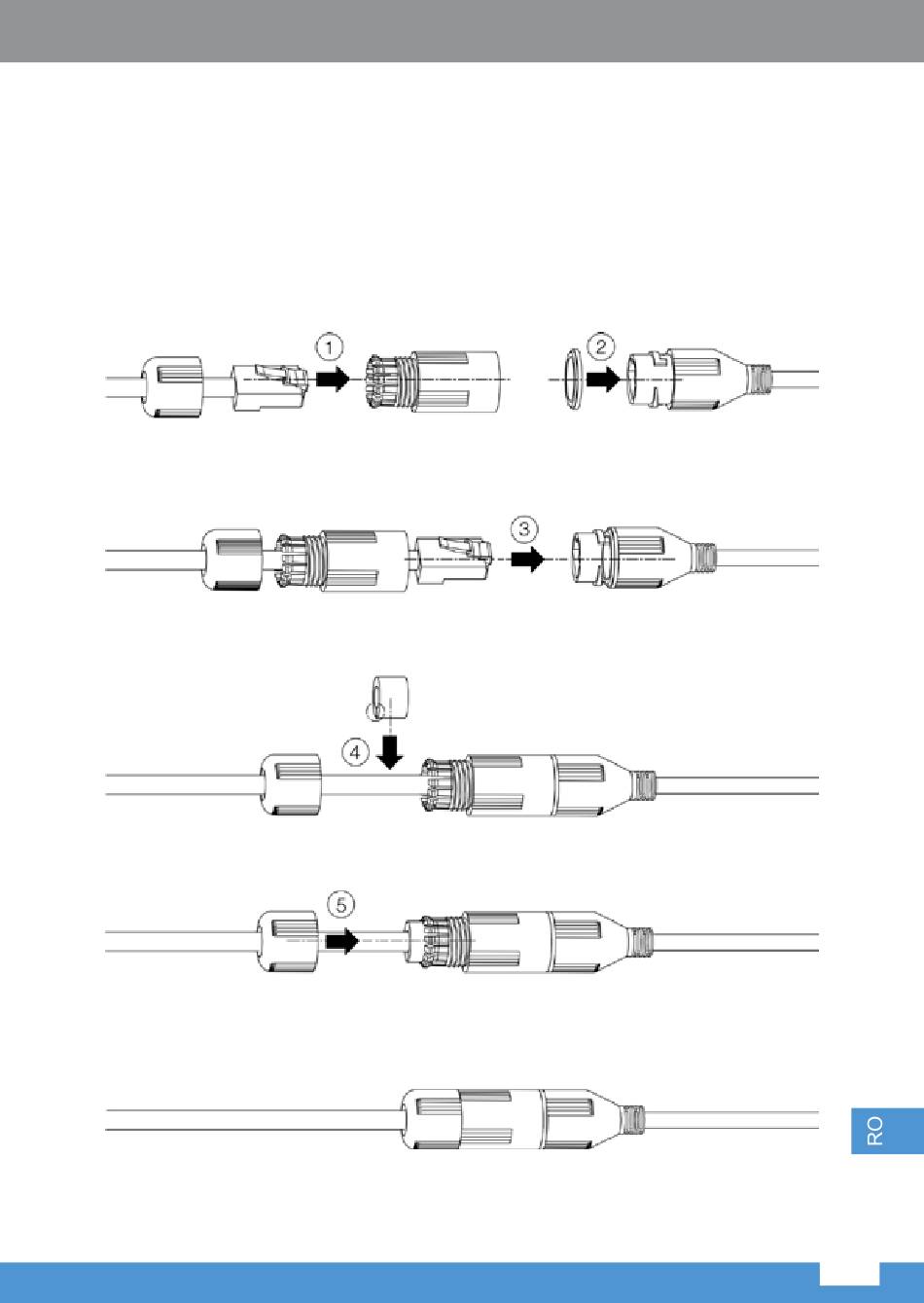 ①
②
③
④
⑤
RO