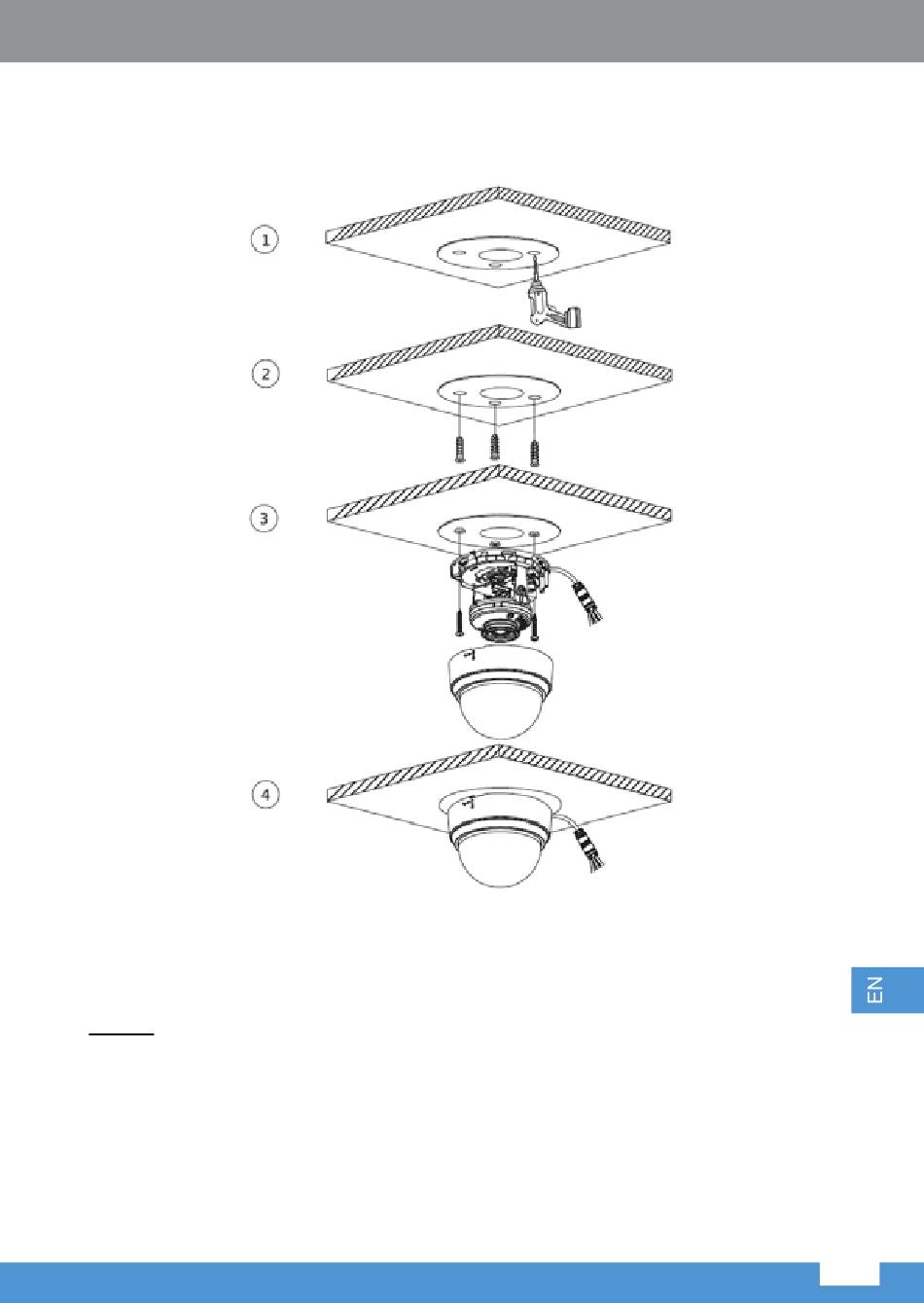 1

2

3

4

EN