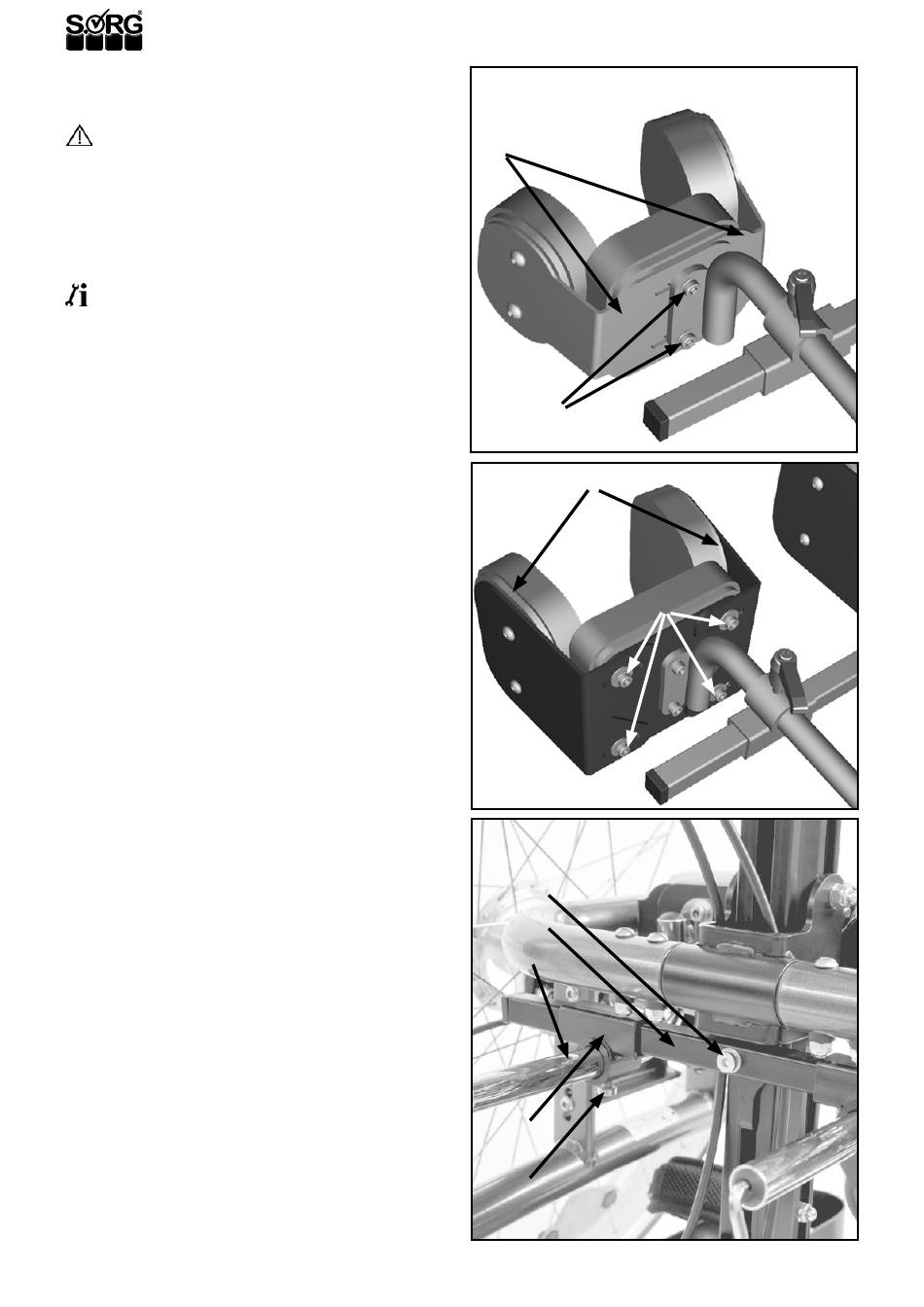 SORG