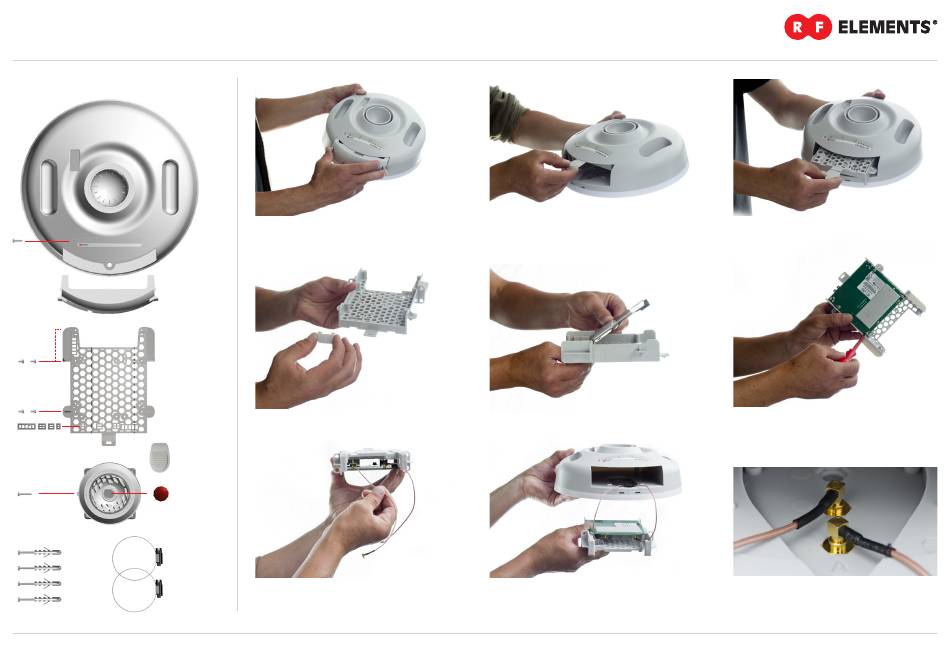 R F ELEMENTS®