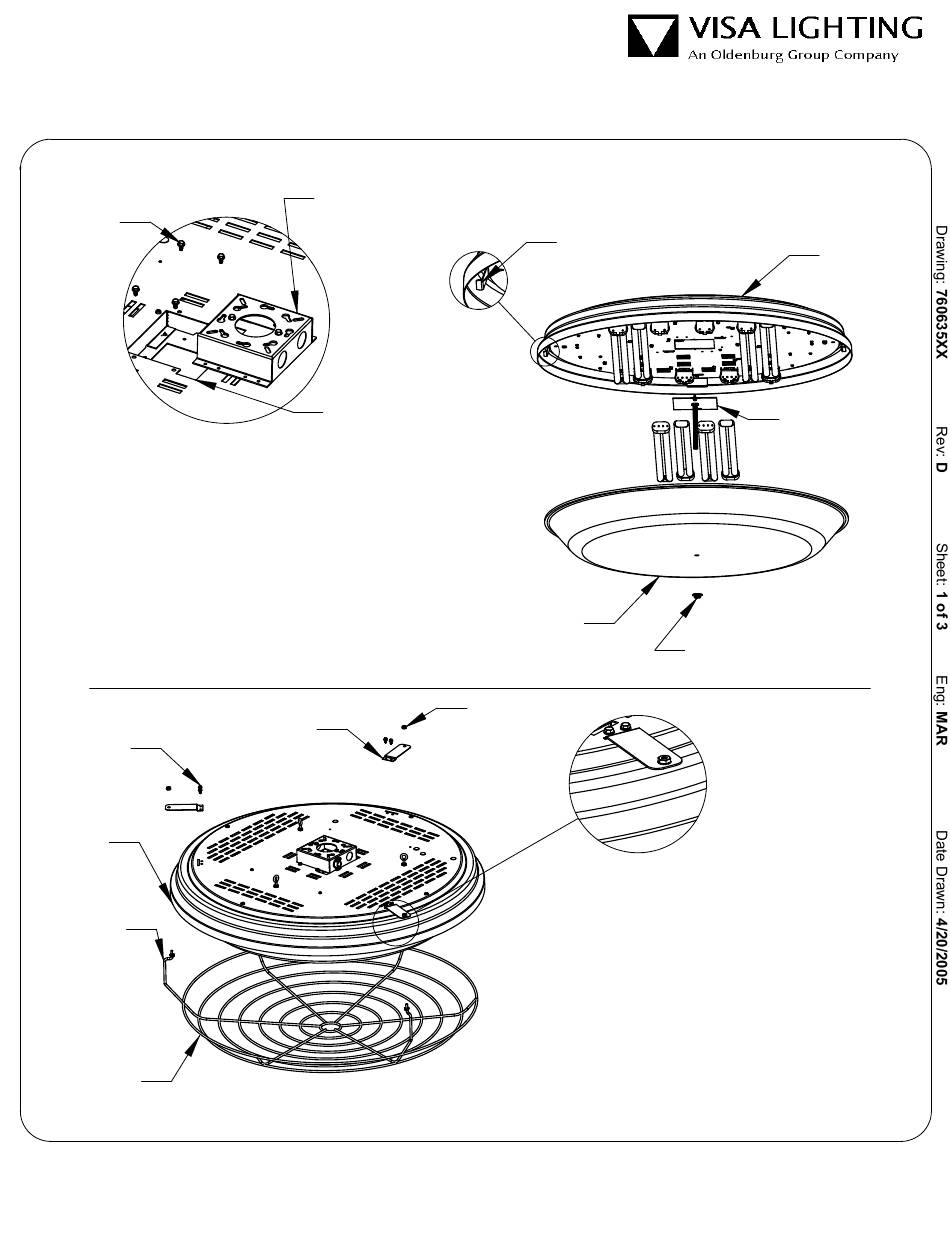 VISA LIGHTING
An Oldenburg Group Company

Drawing: 760635XX Rev: D Sheet: 1 of 3 Eng: MAR Date Drawn: 4/20/2005