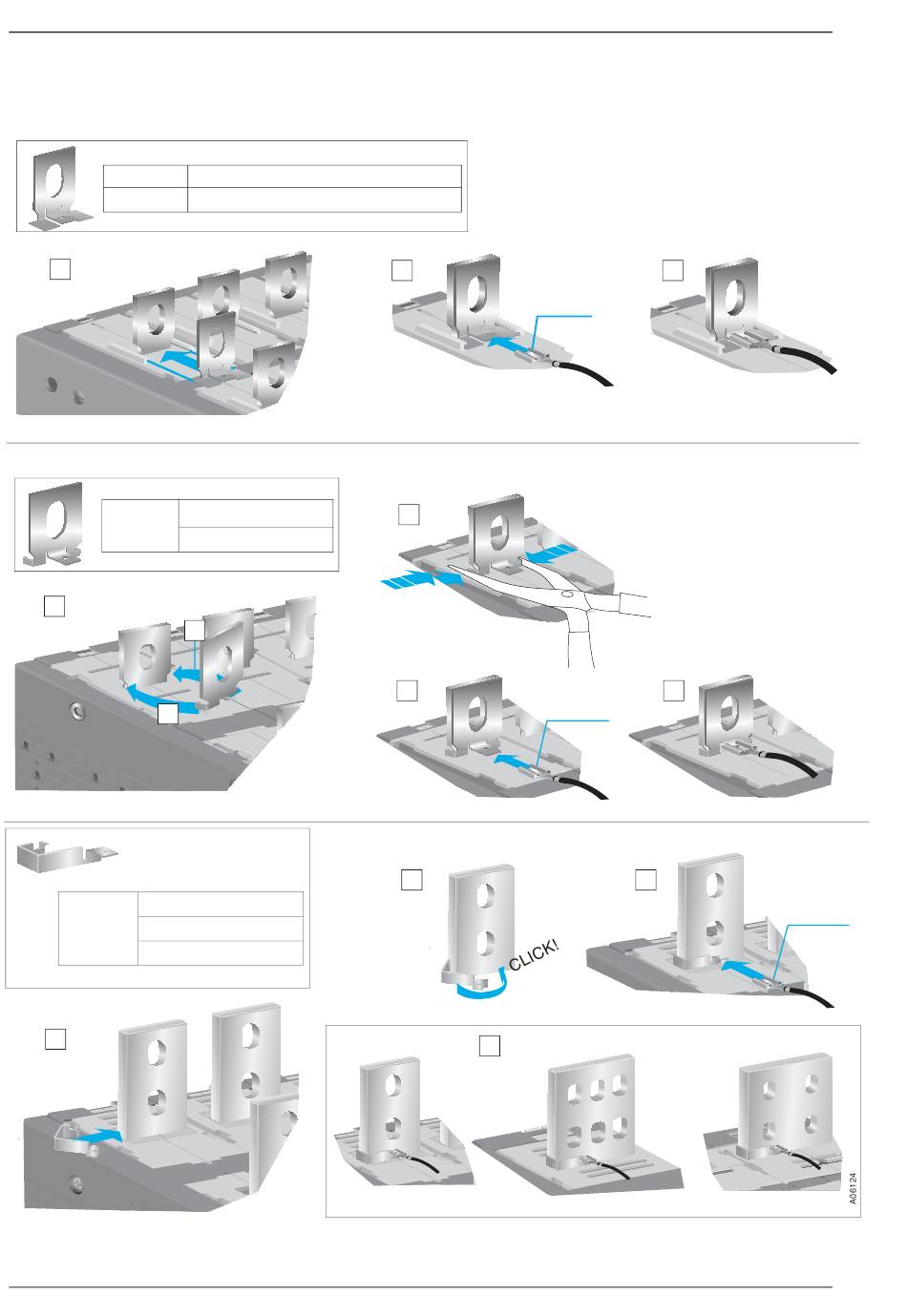 CLICK!

A06124