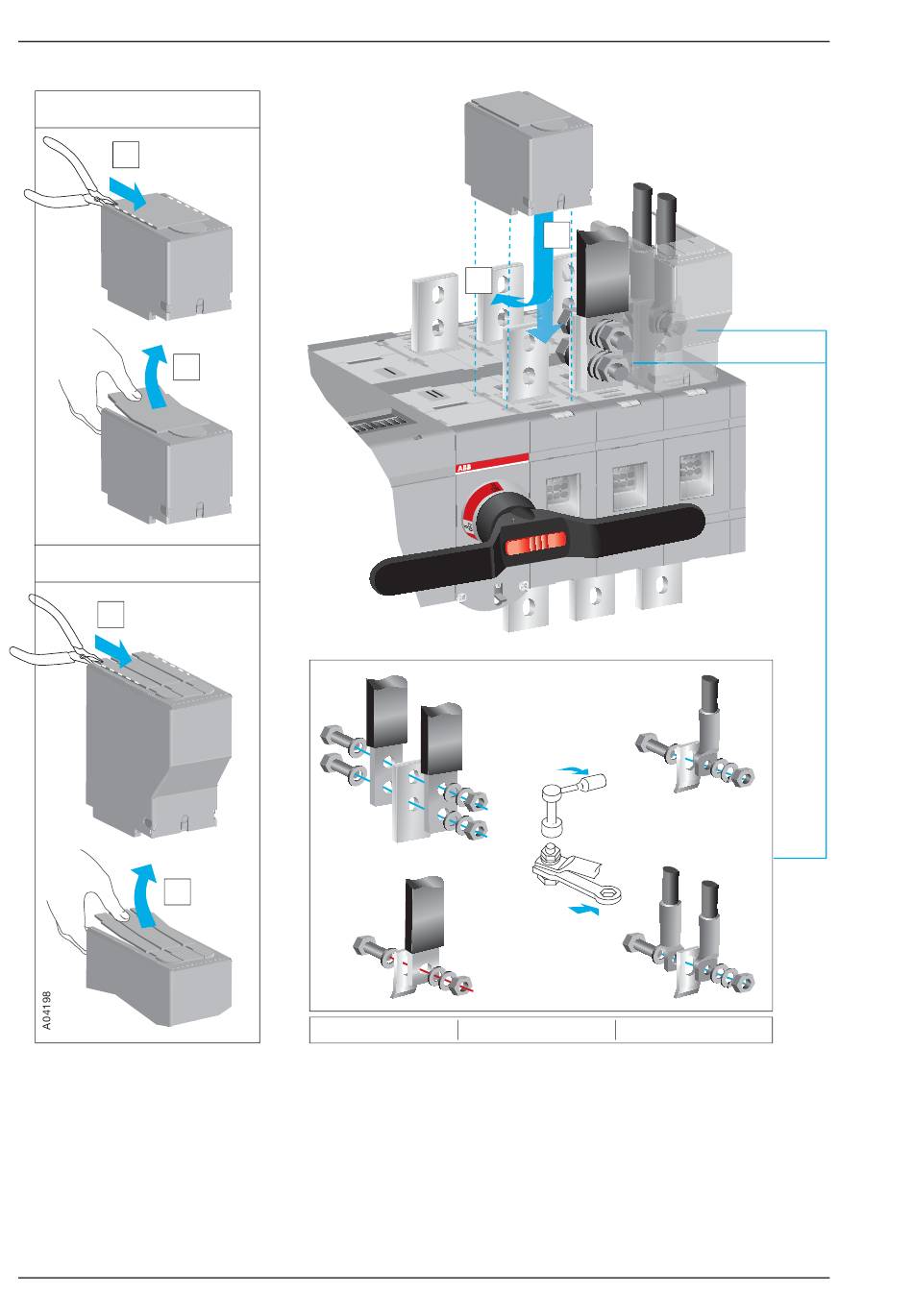 ABB

A04198