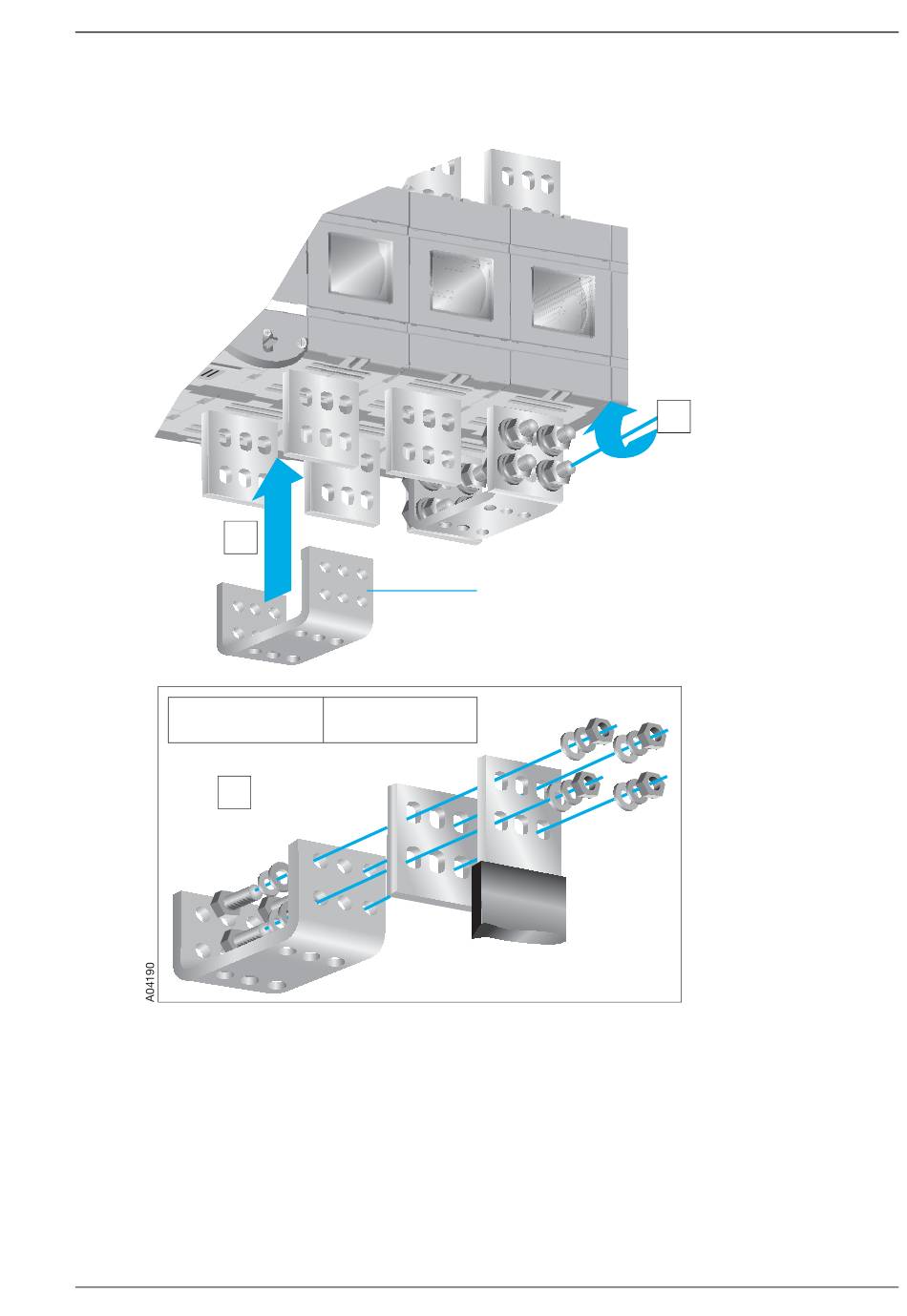 A04190