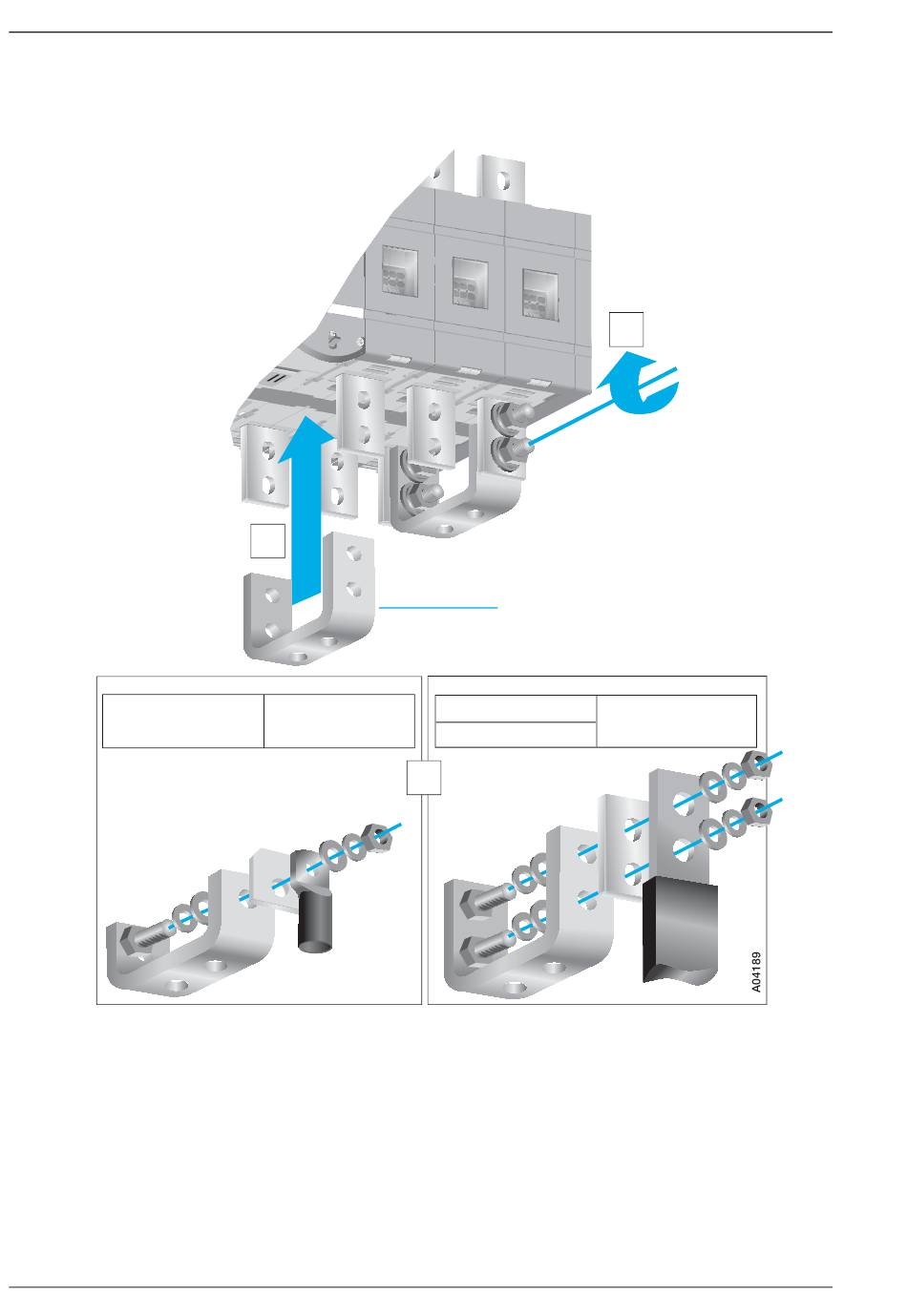 A04189