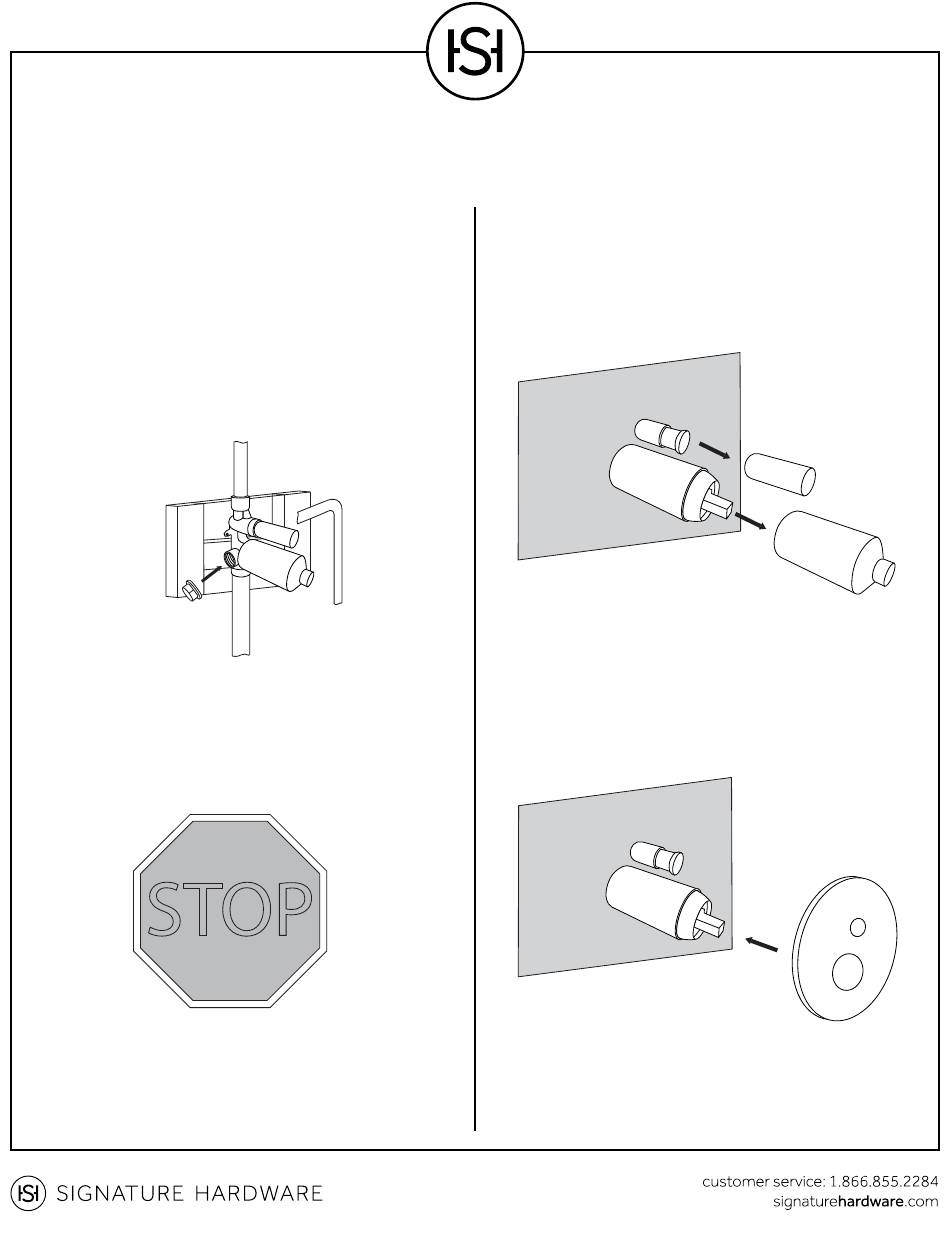 STOP

SIGNATURE HARDWARE

customer service: 1.866.855.2284
signaturehardware.com