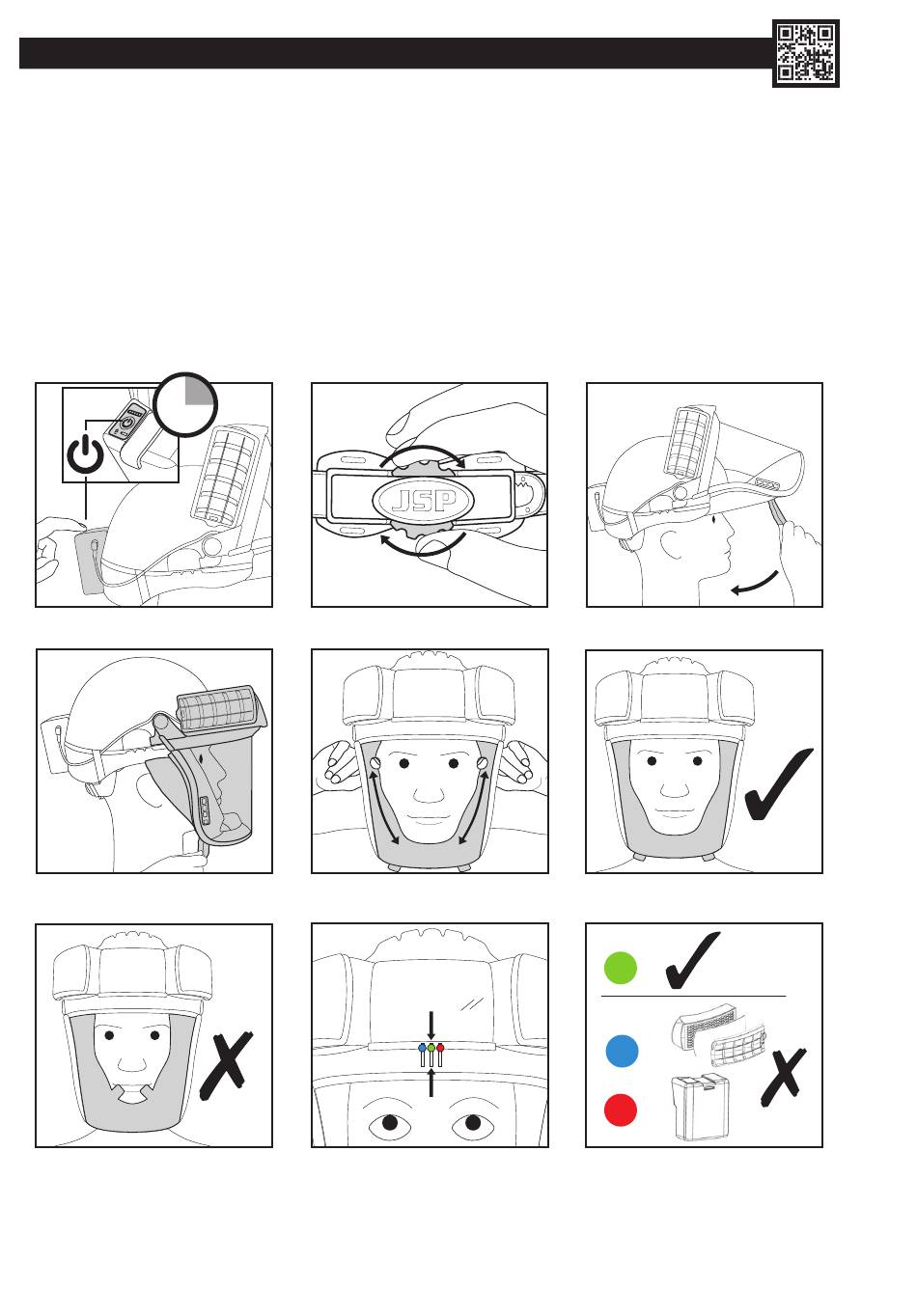 JSP