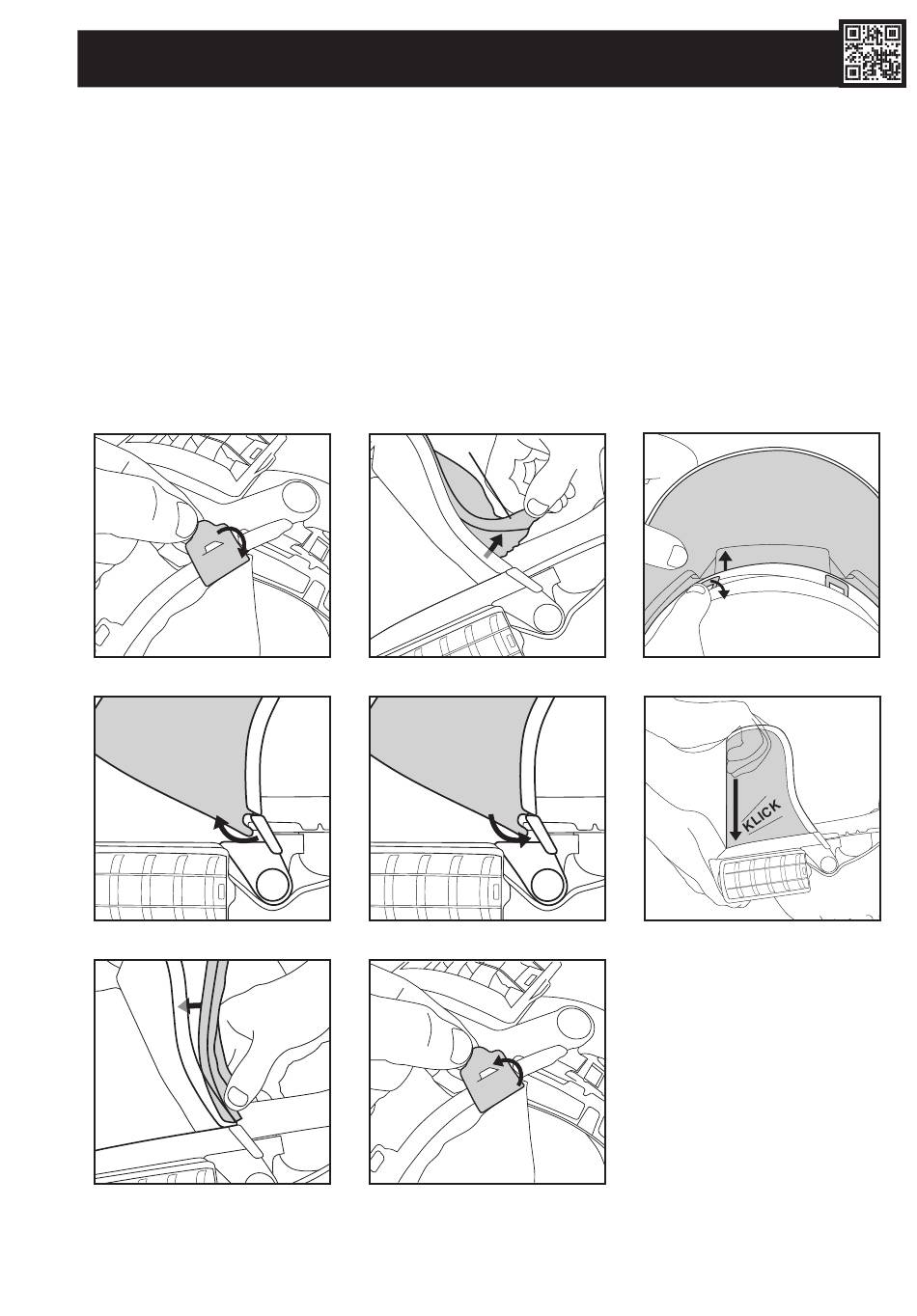 KLICK