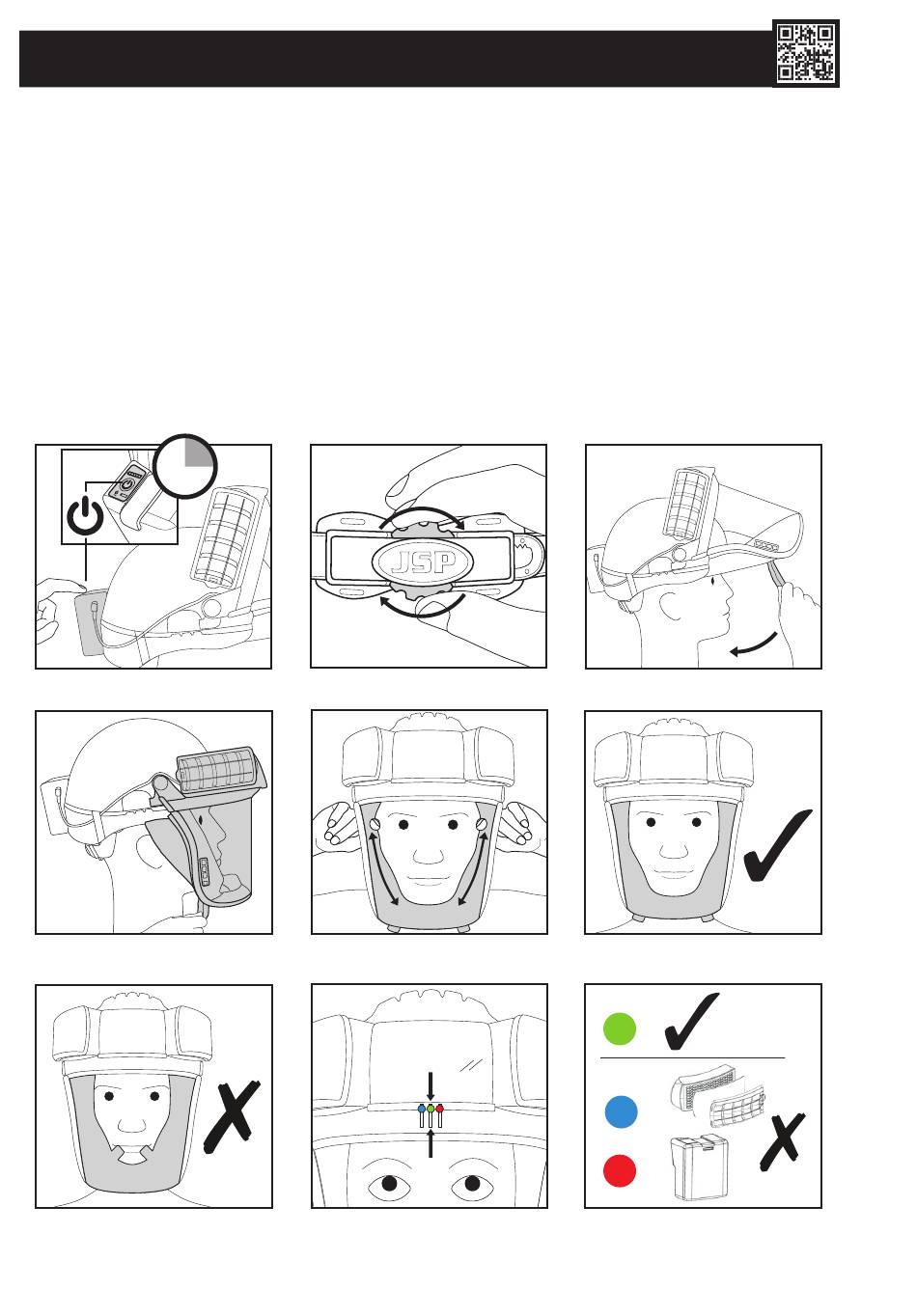 JSP