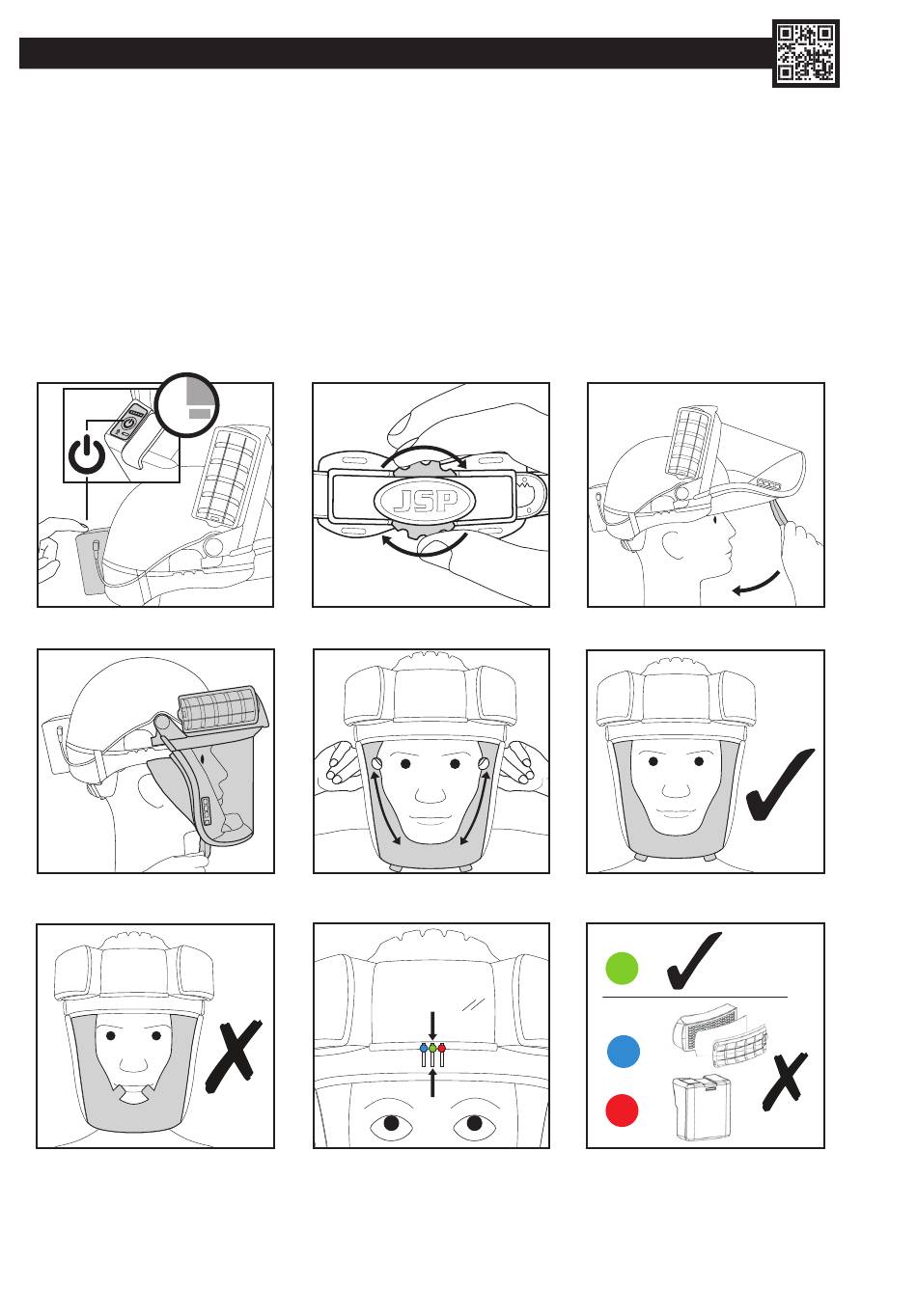 JSP