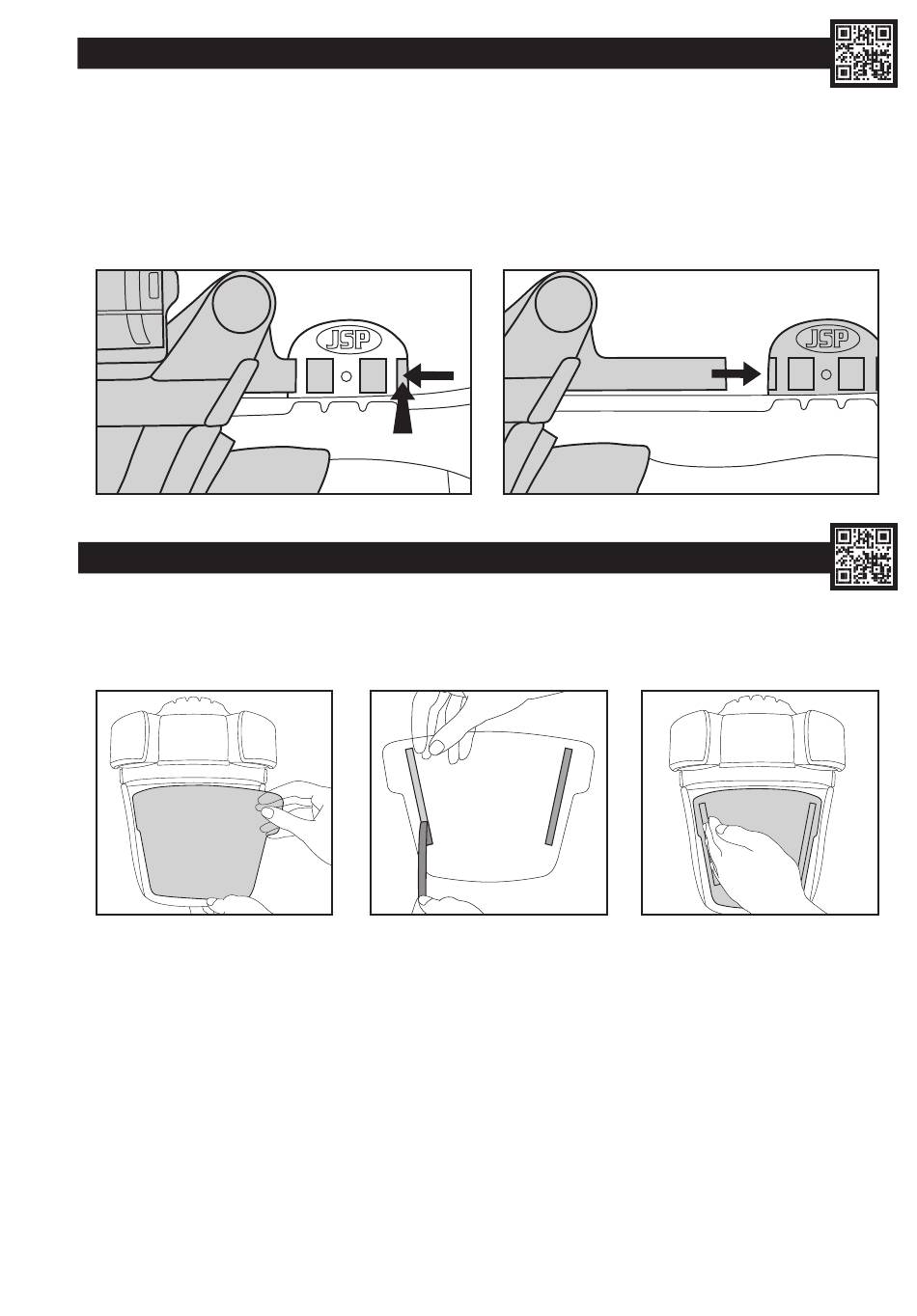 JSP

JSP