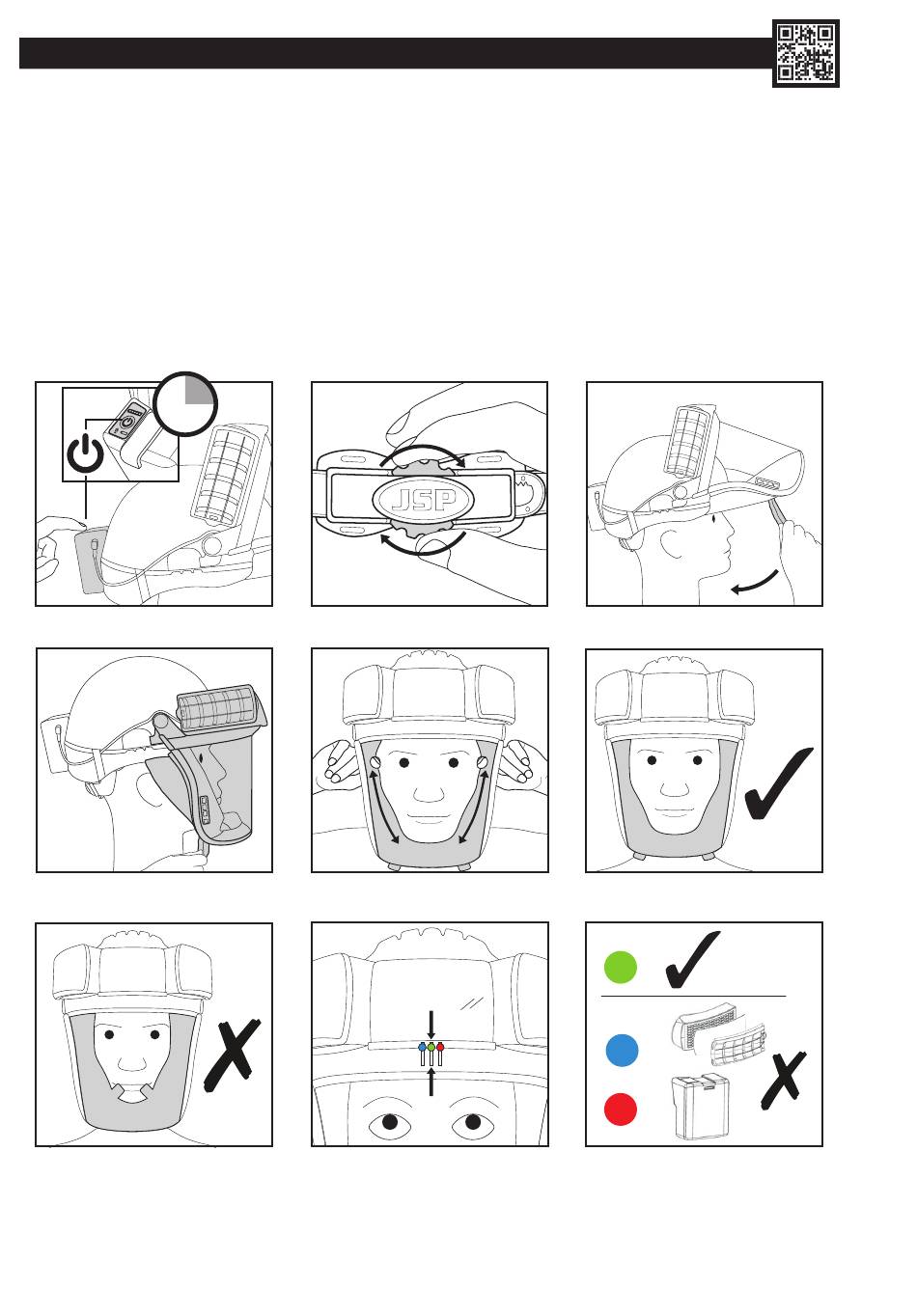 JSP