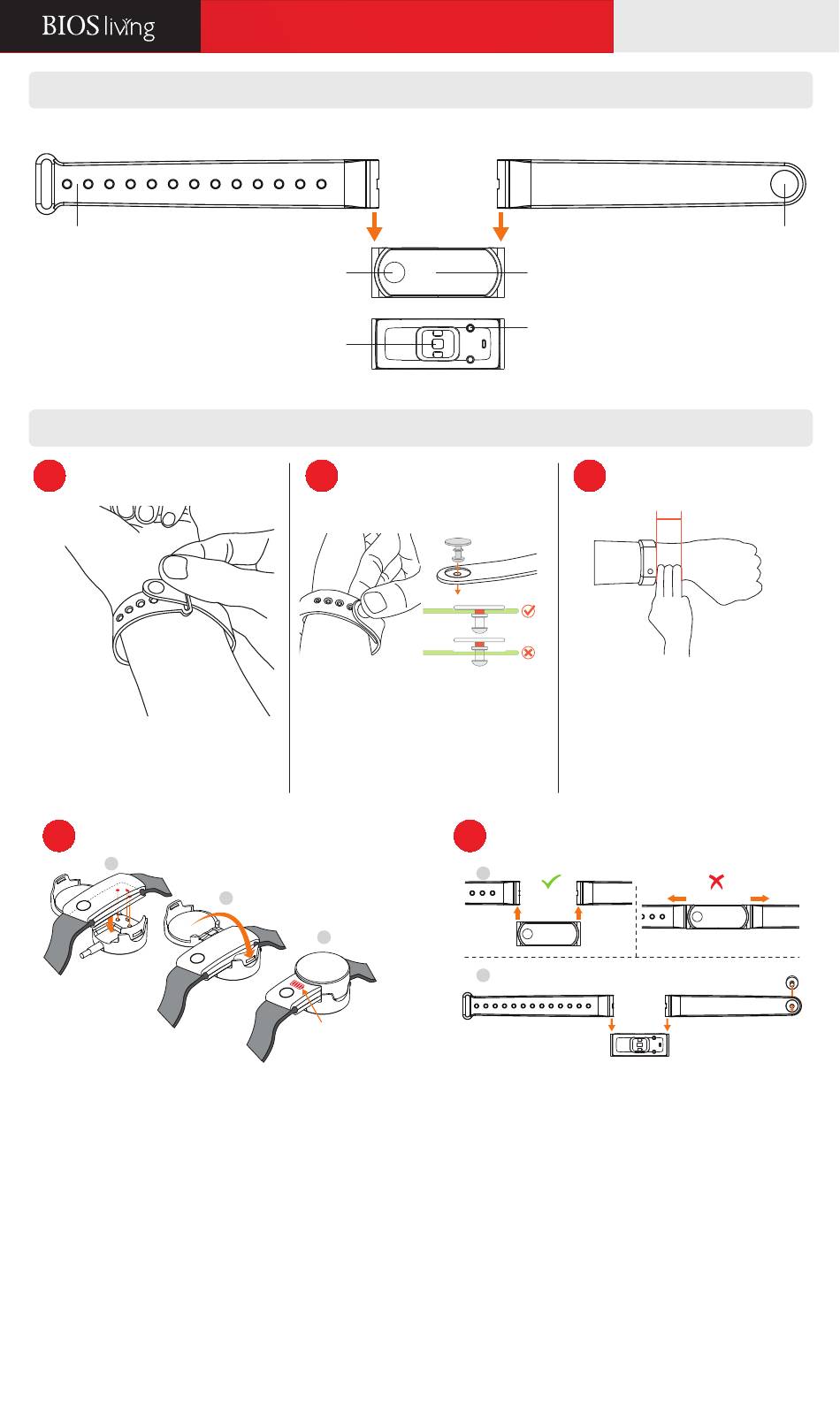 BIOS living