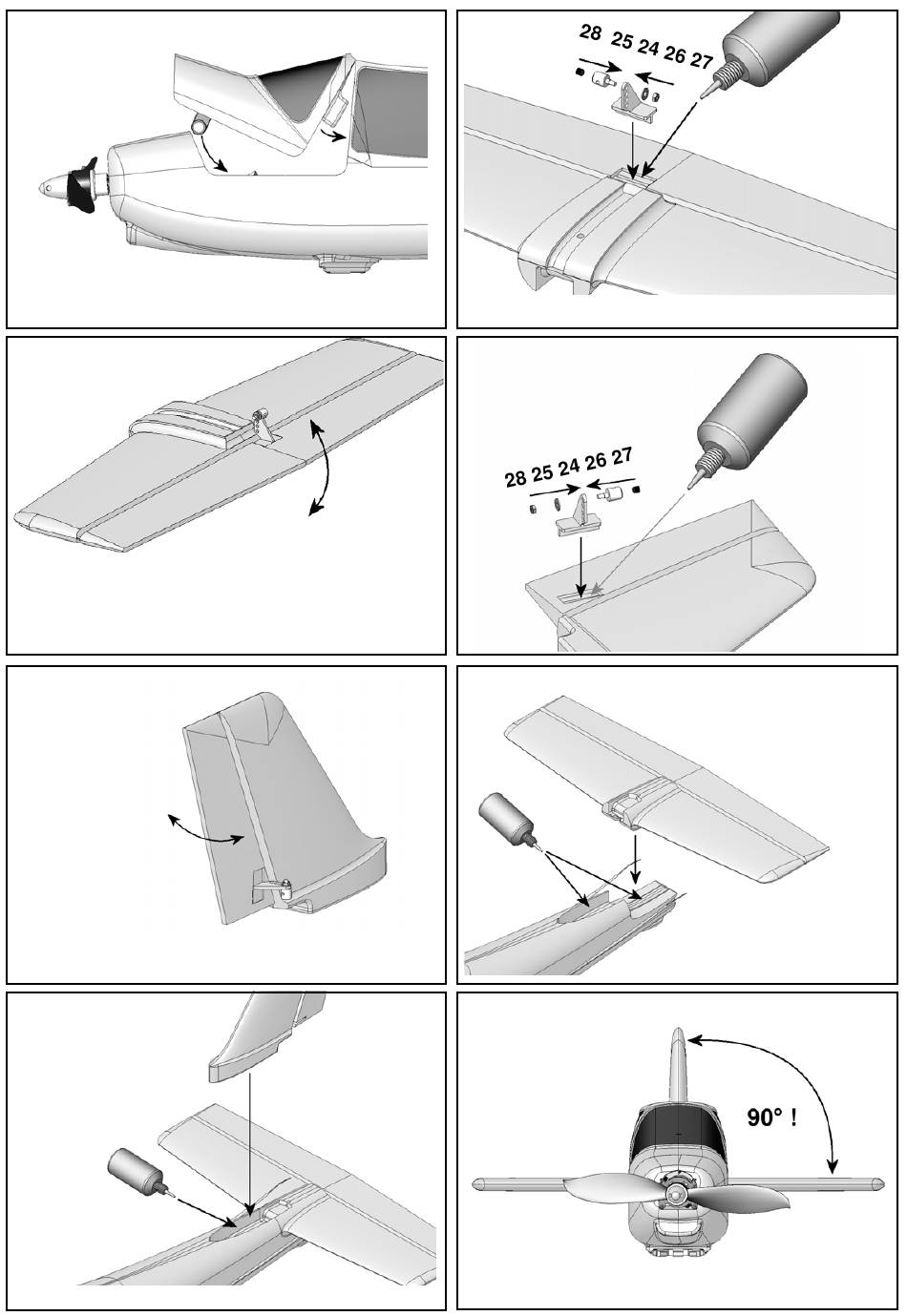 28 25 24 26 27

28 25 24 26 27

90° !