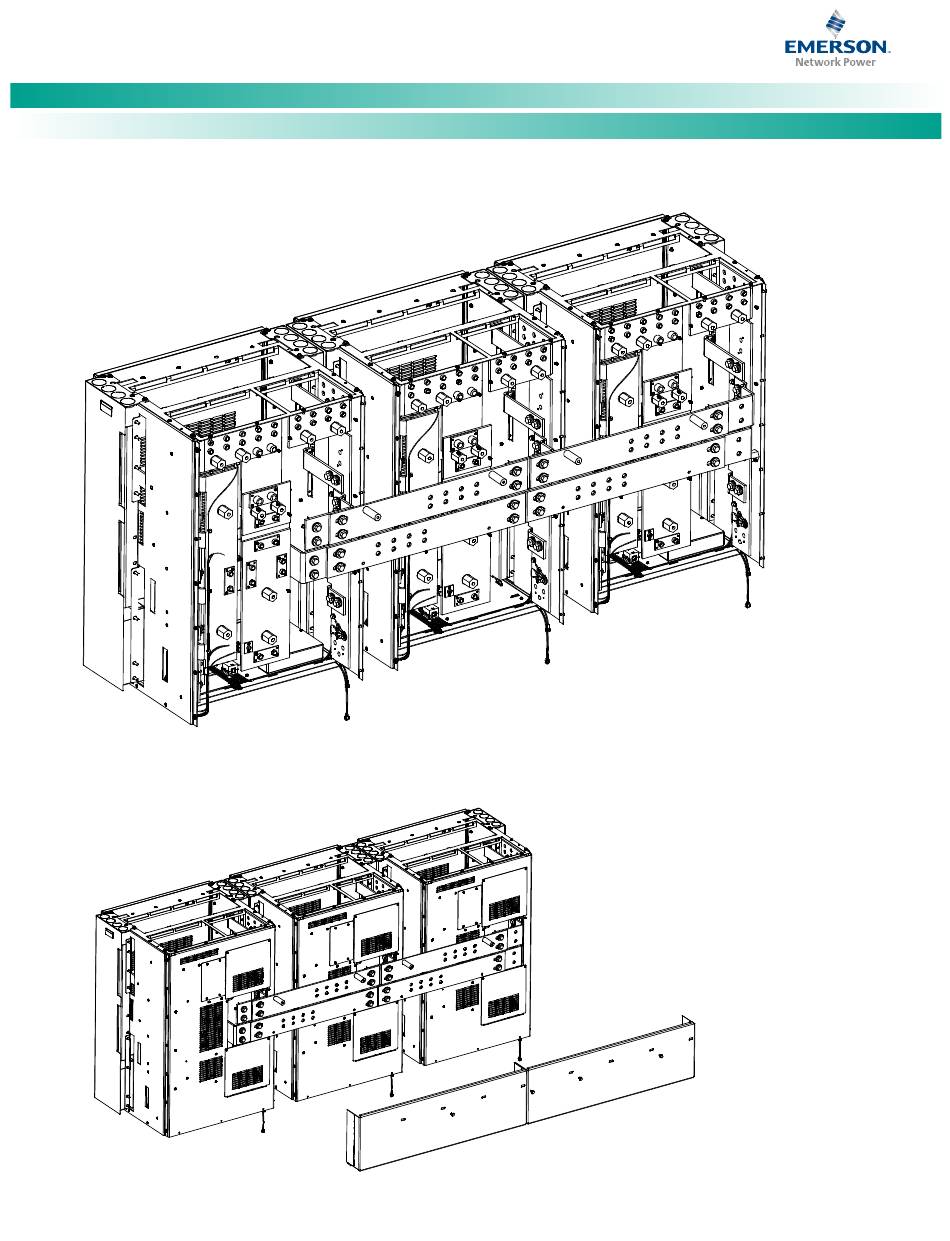 EMERSON.
Network Power