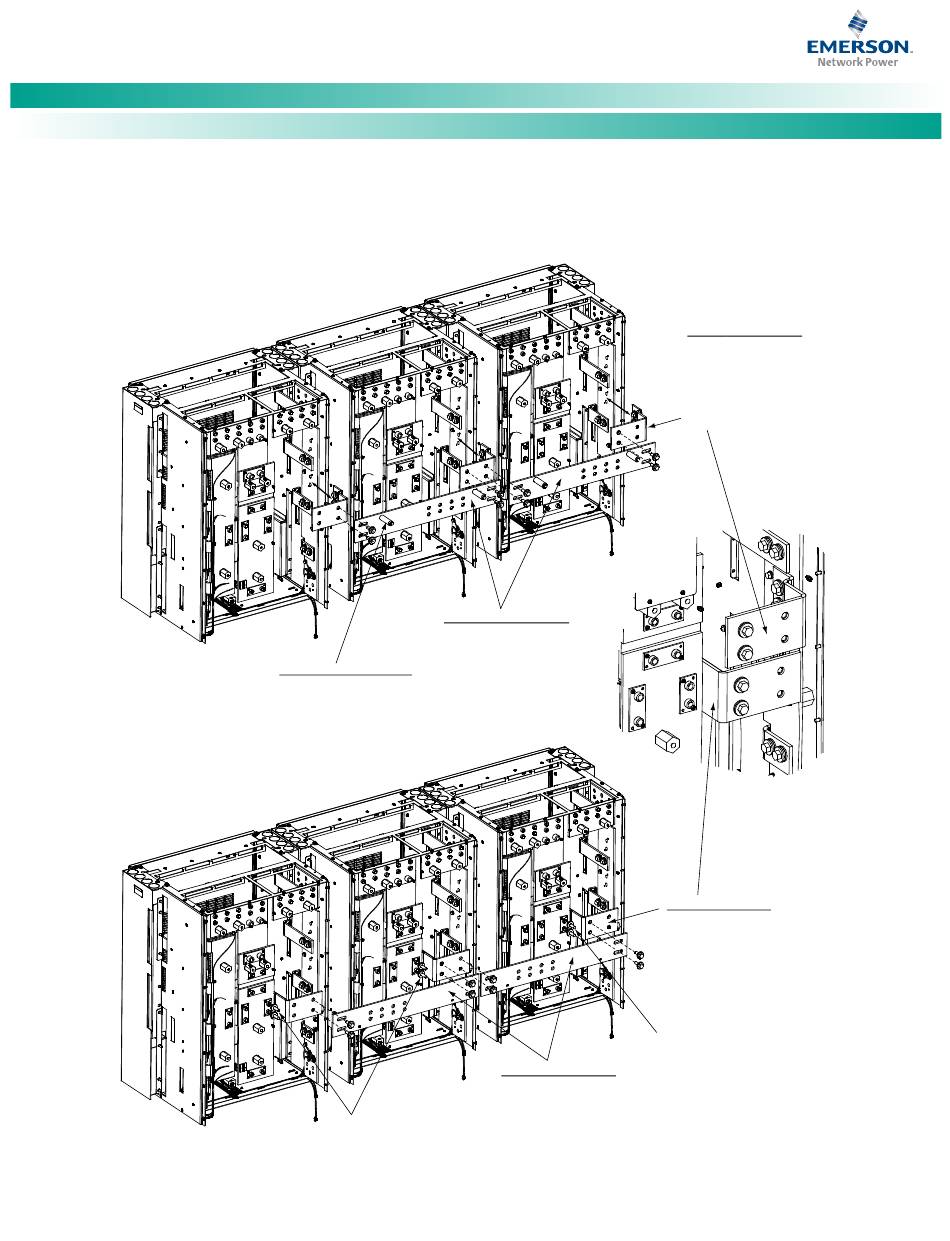 EMERSON
Network Power