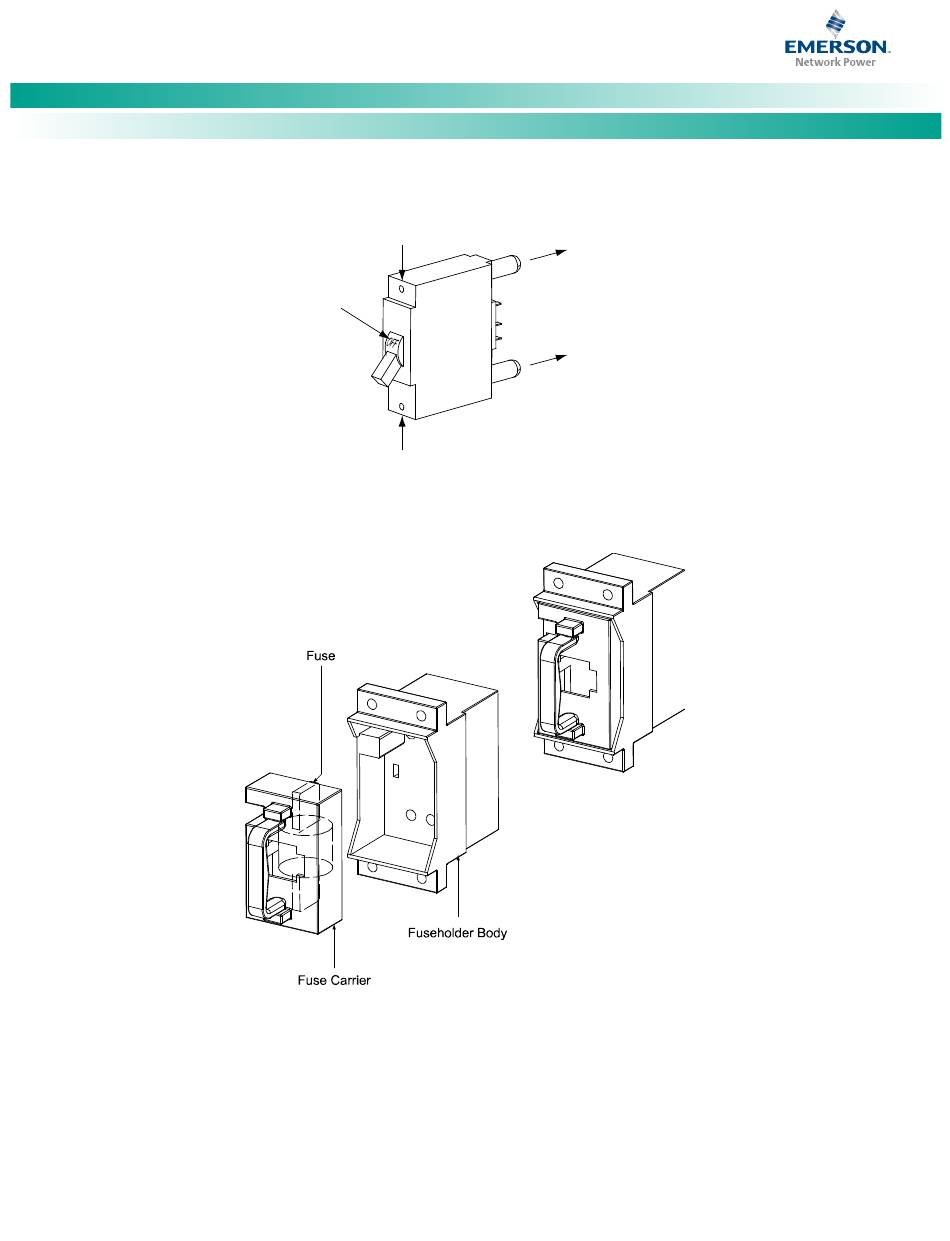 EMERSON
Network Power

Fuse

Fuseholder Body

Fuse Carrier