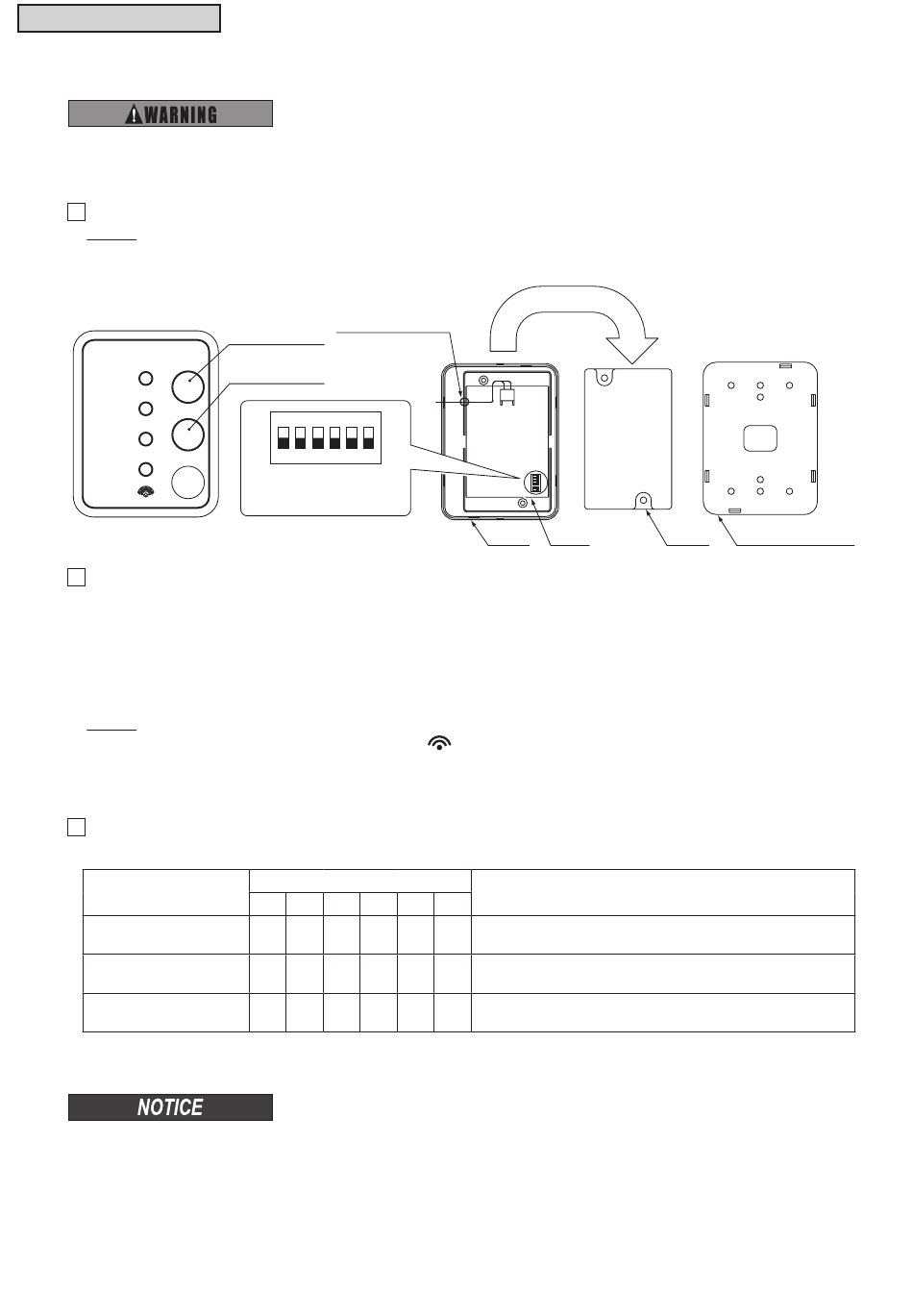 WARNING

NOTICE