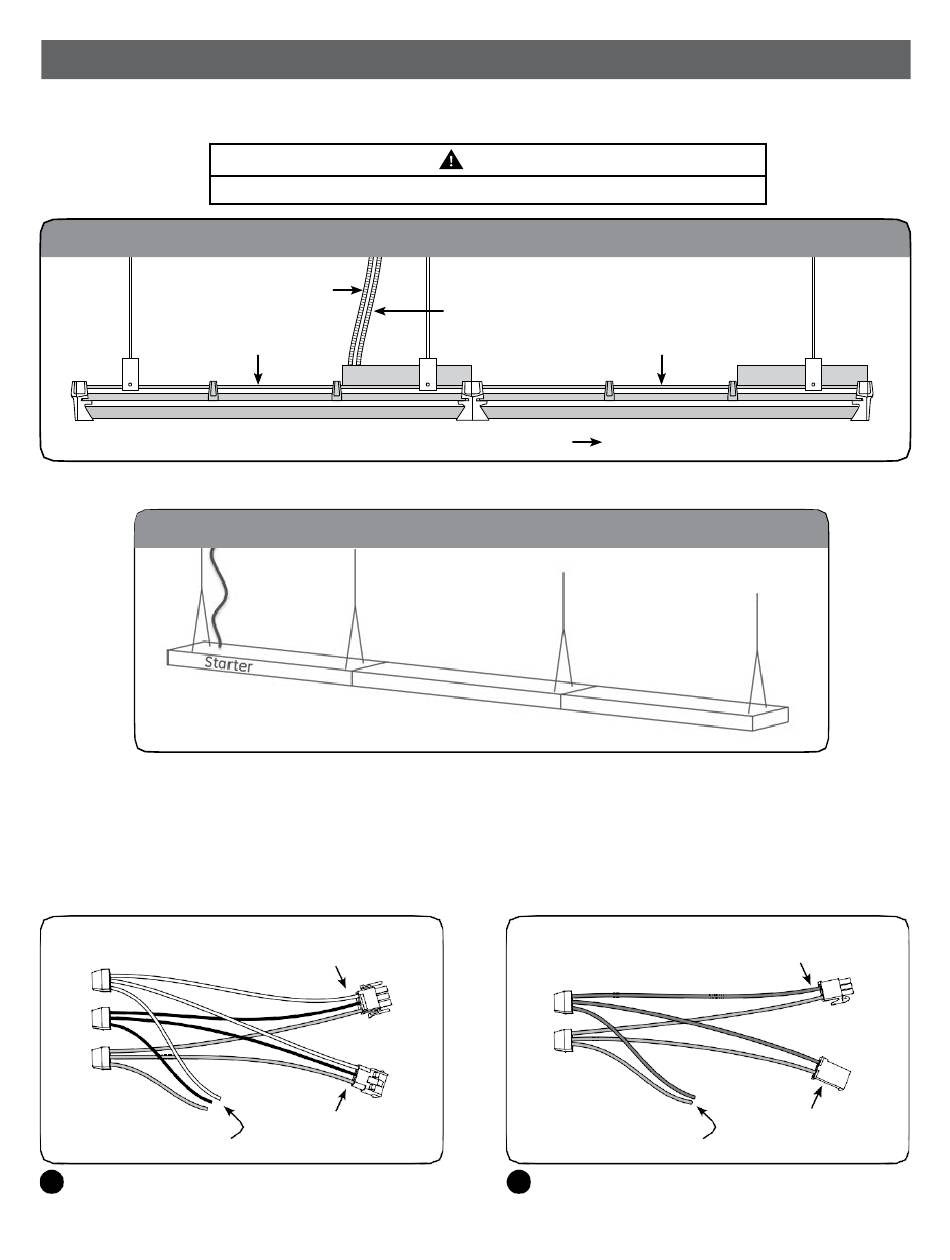 Starter