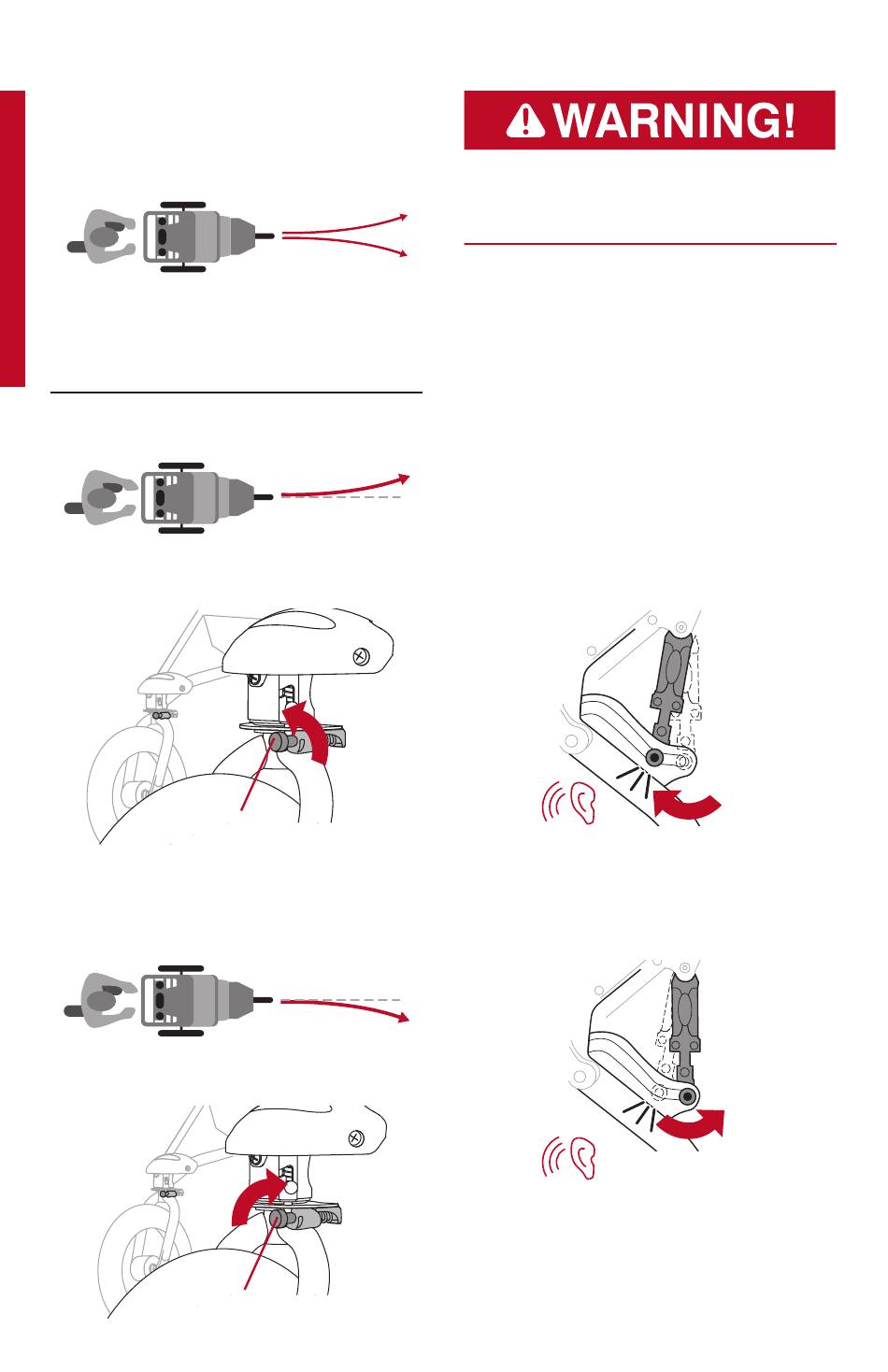 WARNING!