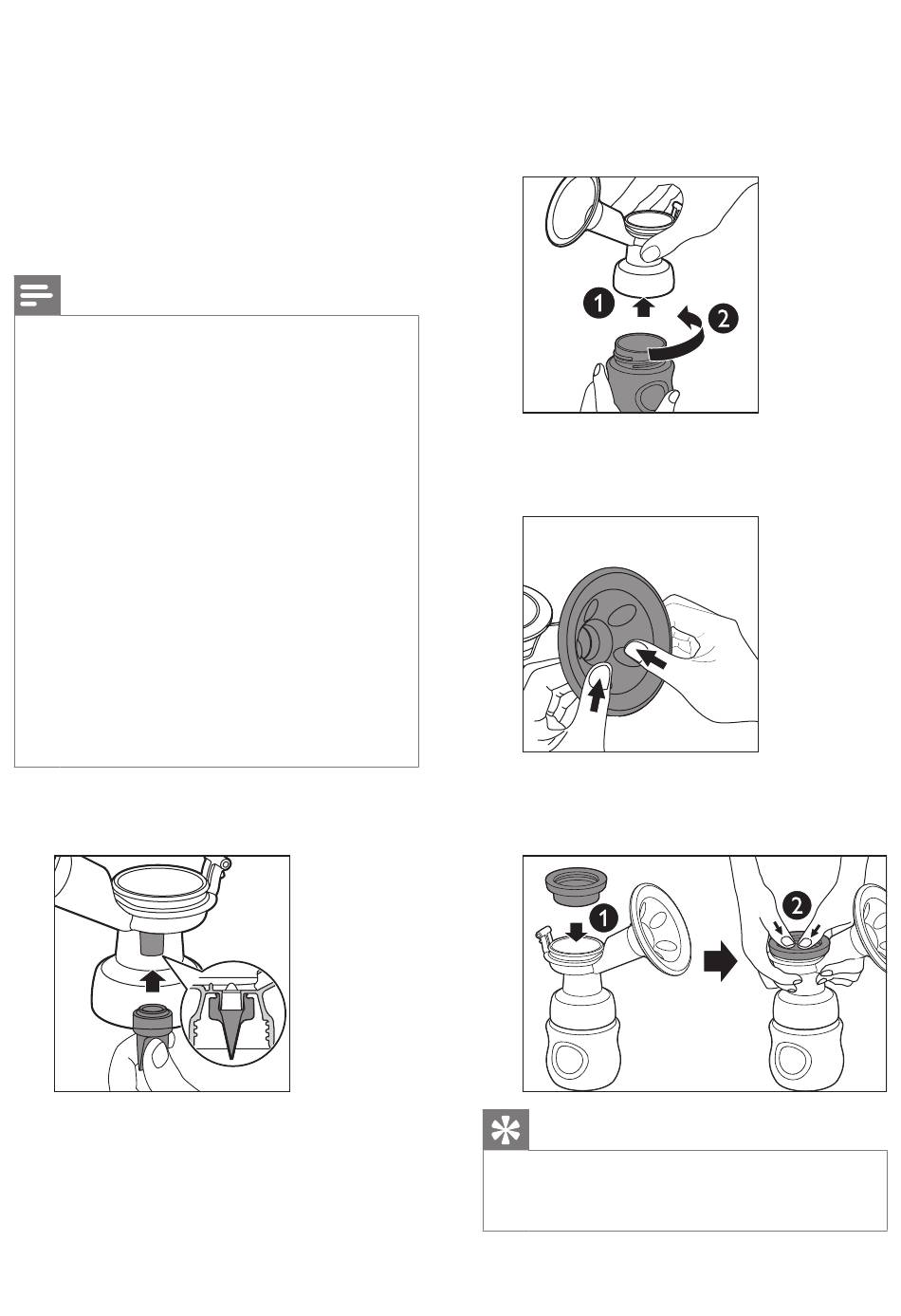 1
2
1
2