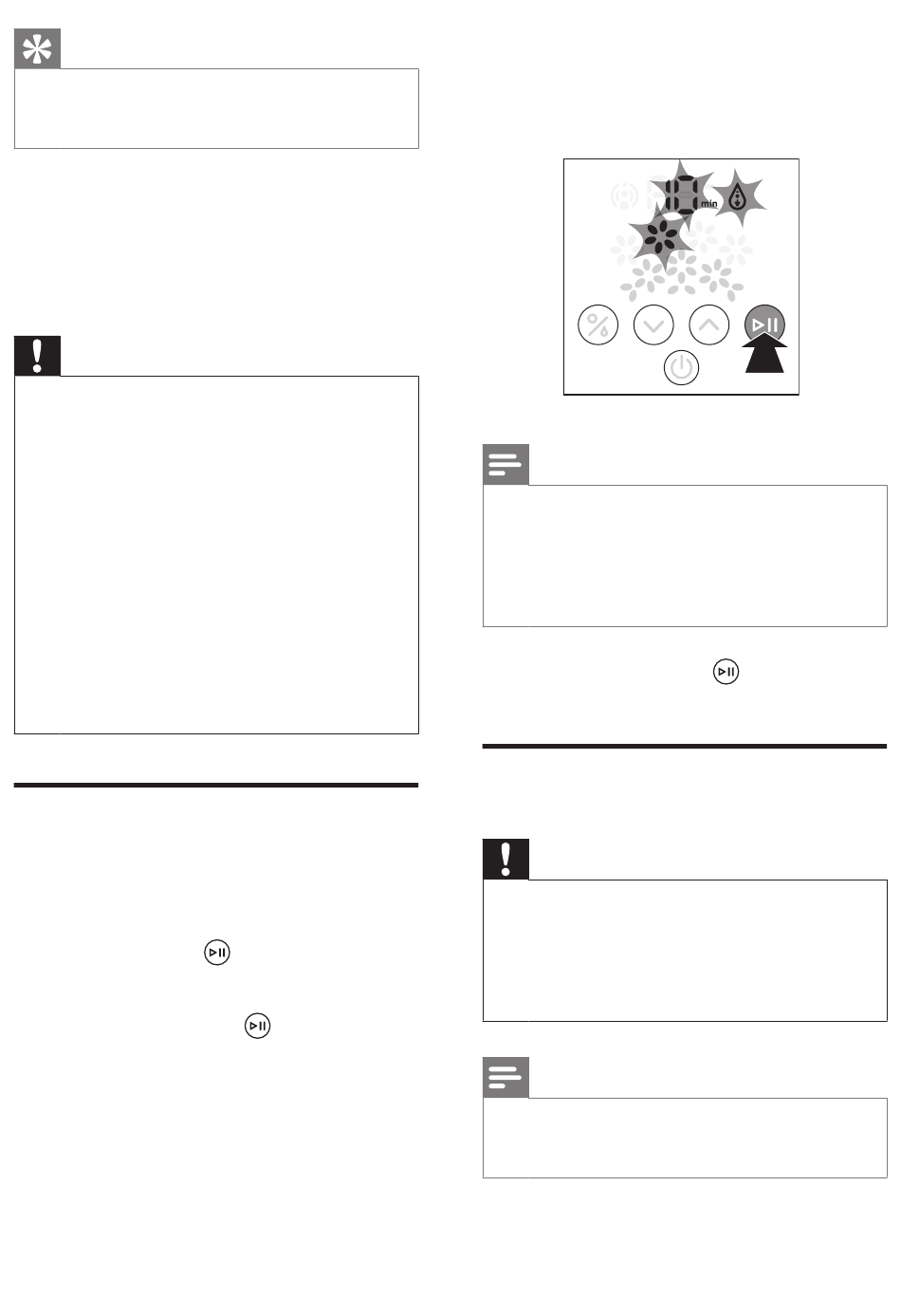 min