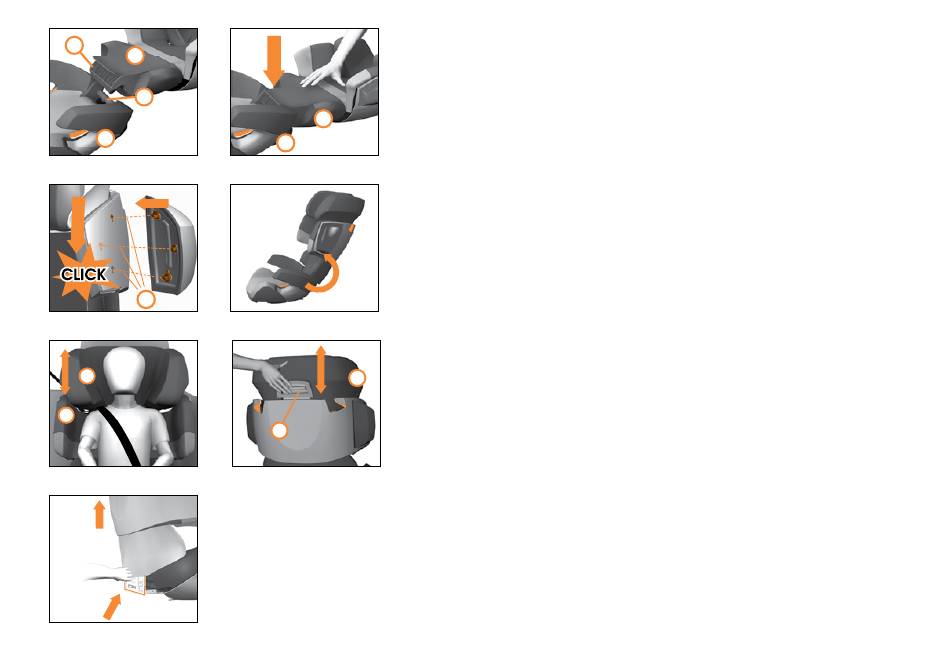 CLICK