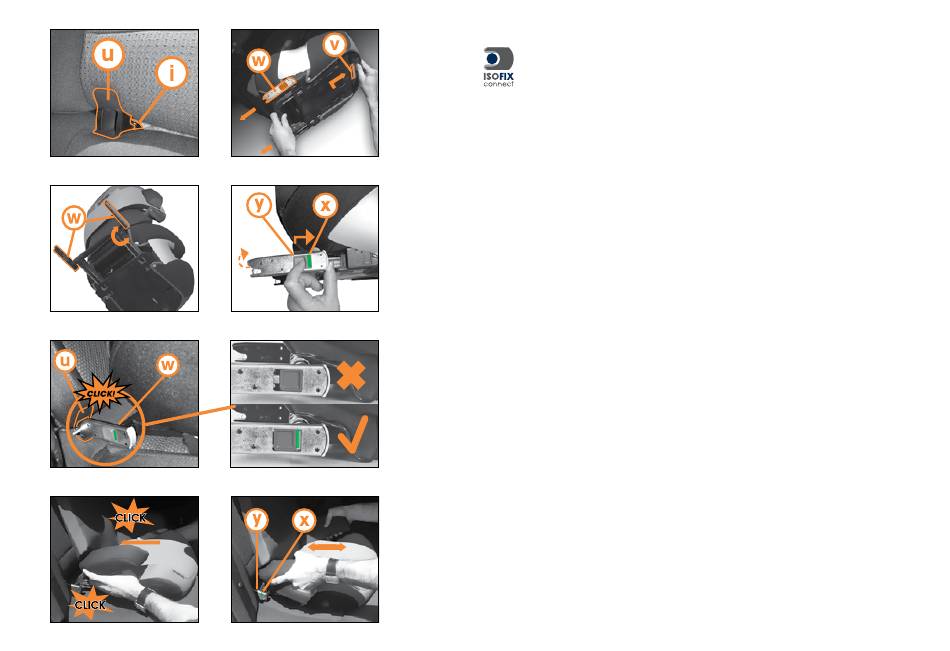 u
i

w
v

ISOFIX
connect

w

y
x

u
CLICK!
w

CLICK
CLICK

y
x