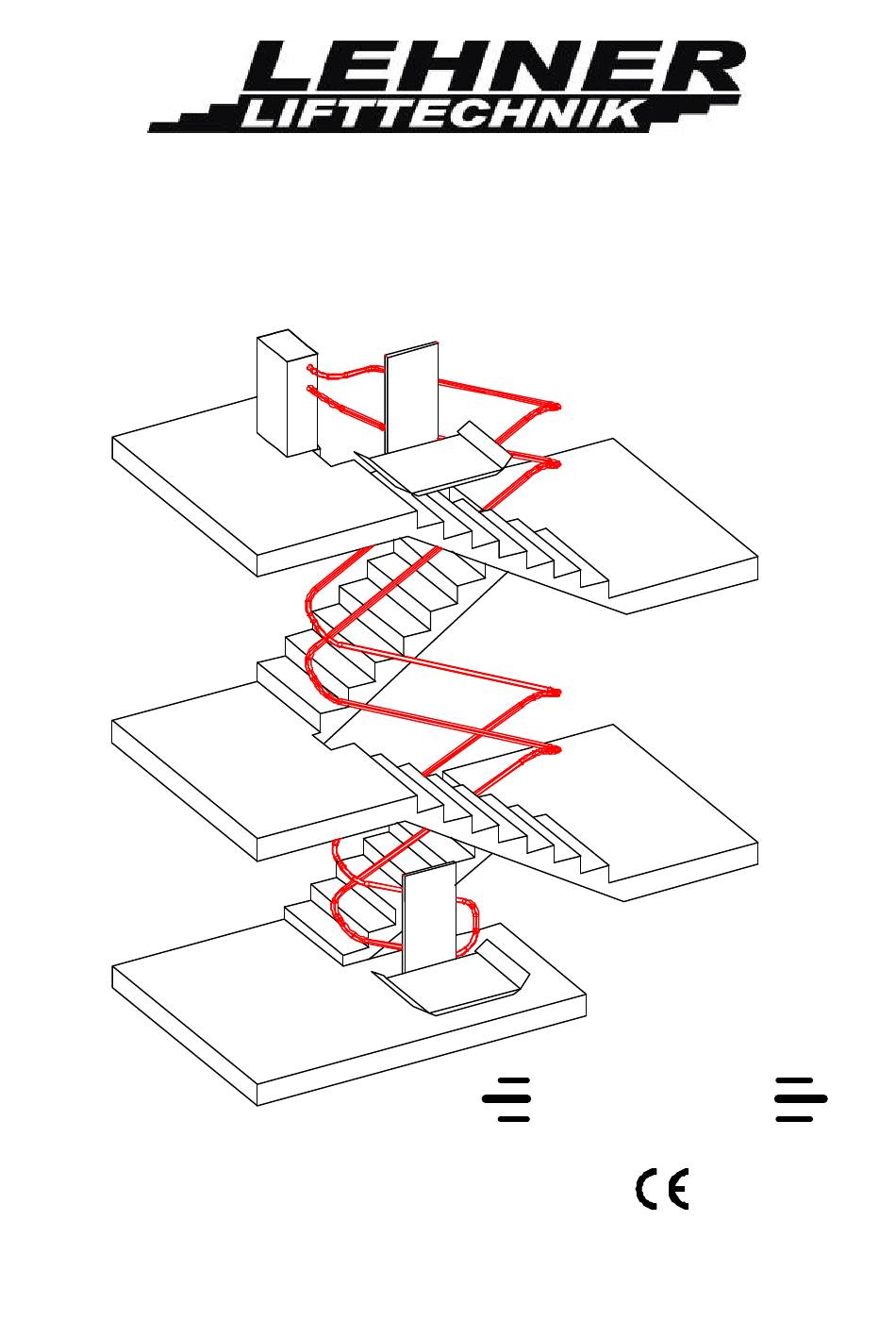 LEHNER
LIFTTECHNIK

CE