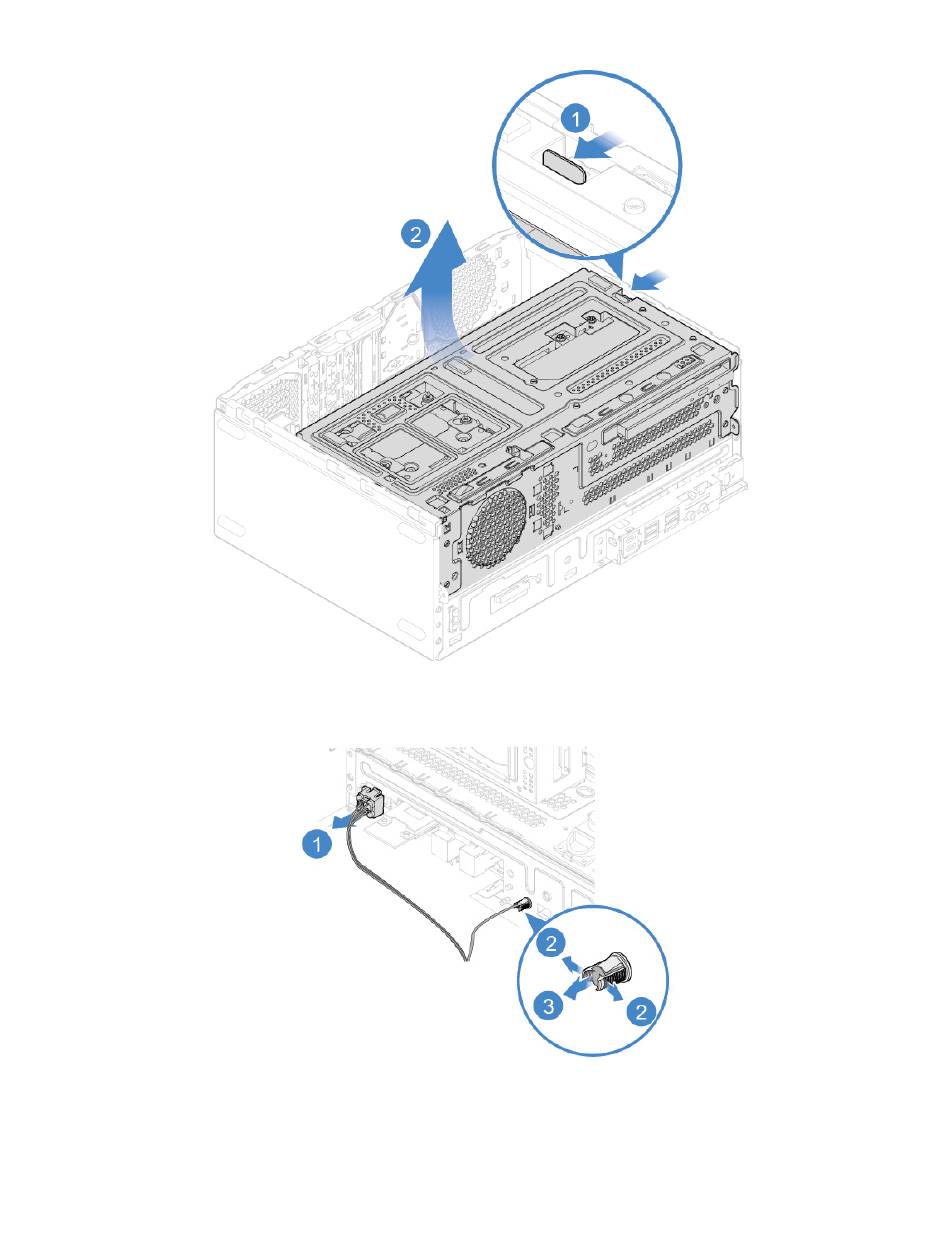 1
2
1
2
3
2