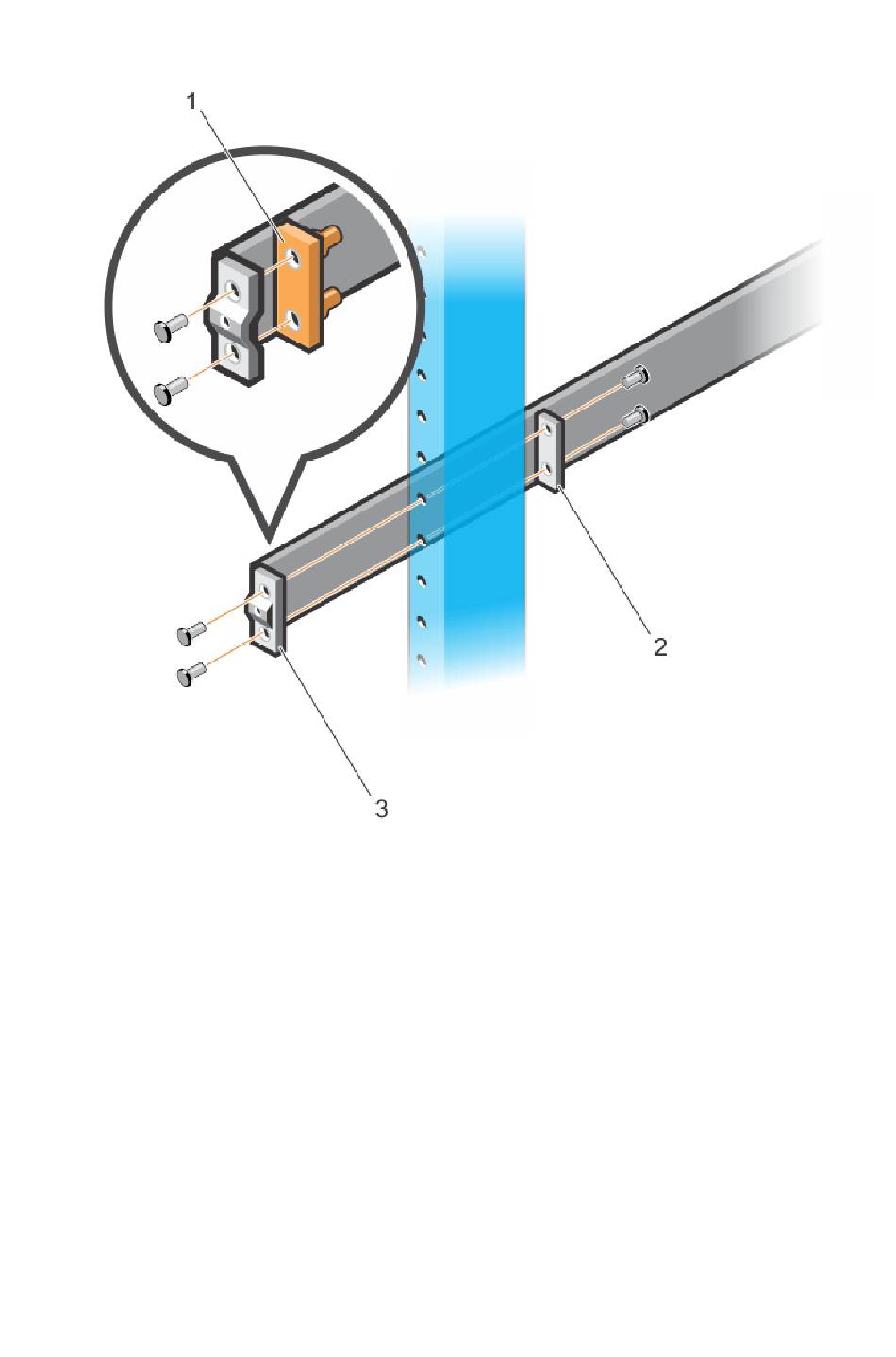 1

2

3