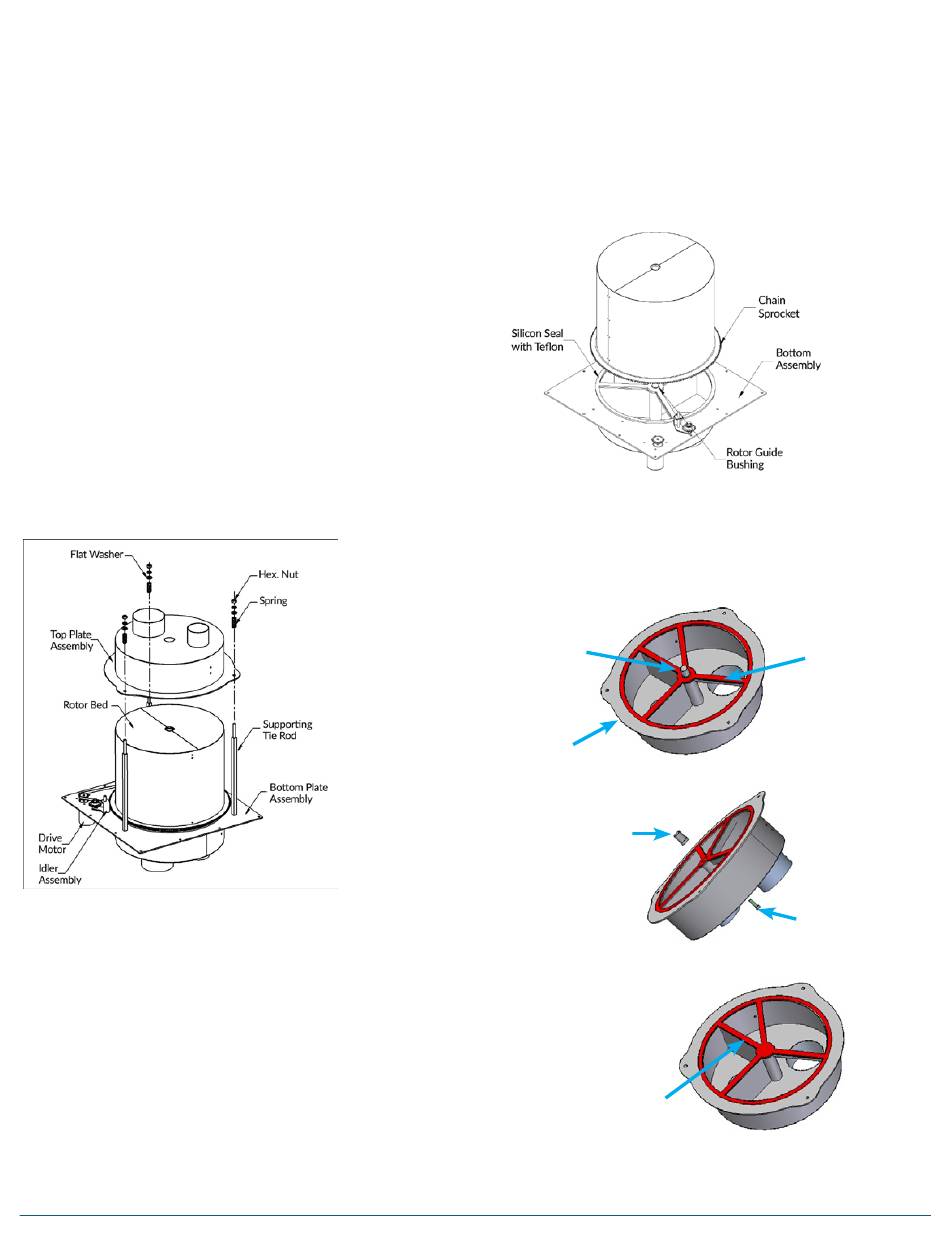 Chain Sprocket

Silicon Seal with Teflon

Bottom Assembly

Rotor Guide Bushing

Flat Washer

Hex. Nut

Spring

Top Plate Assembly

Rotor Bed

Supporting Tie Rod

Bottom Plate Assembly

Drive Motor

Idler Assembly