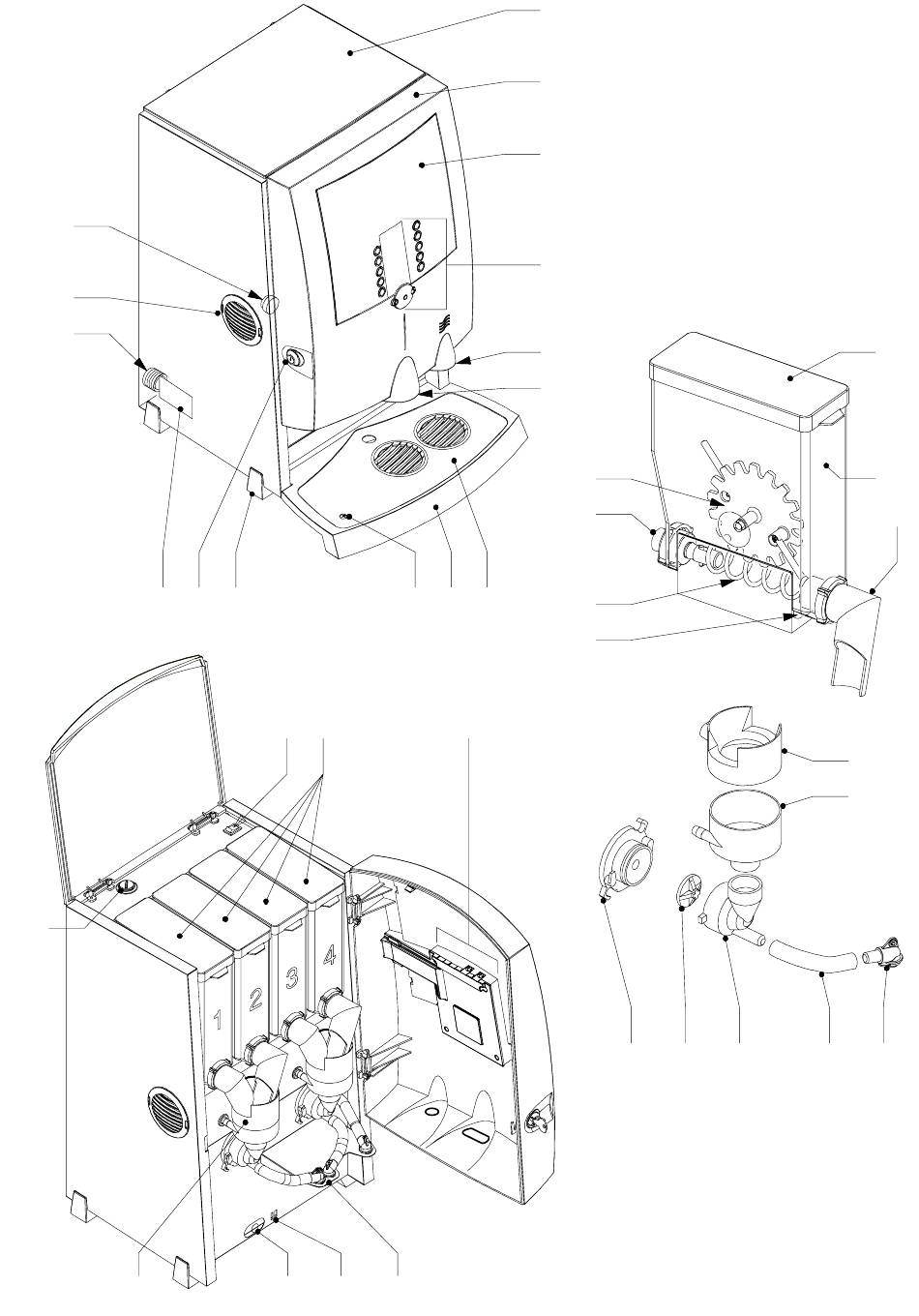 1
2
3
4