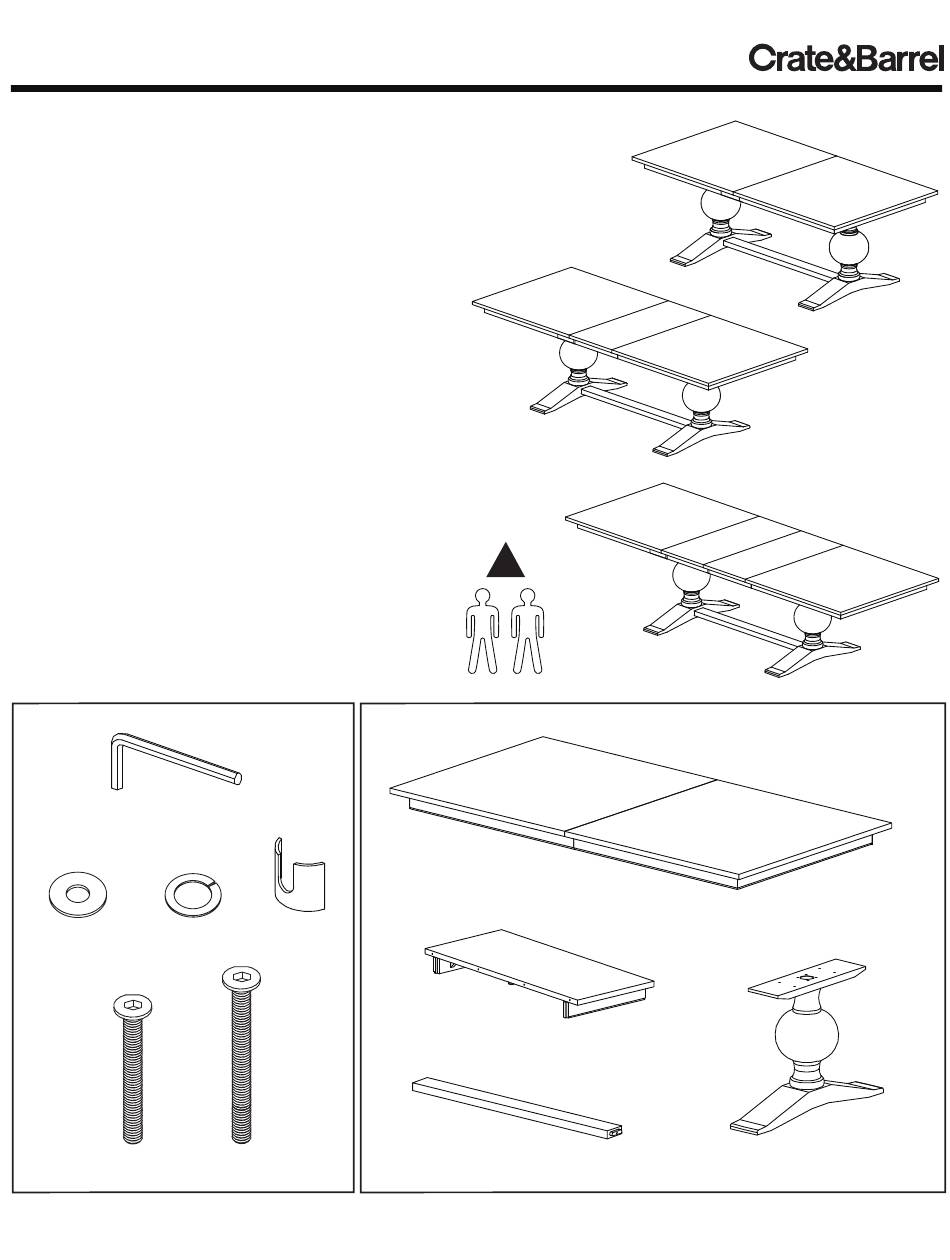 Crate&Barrel