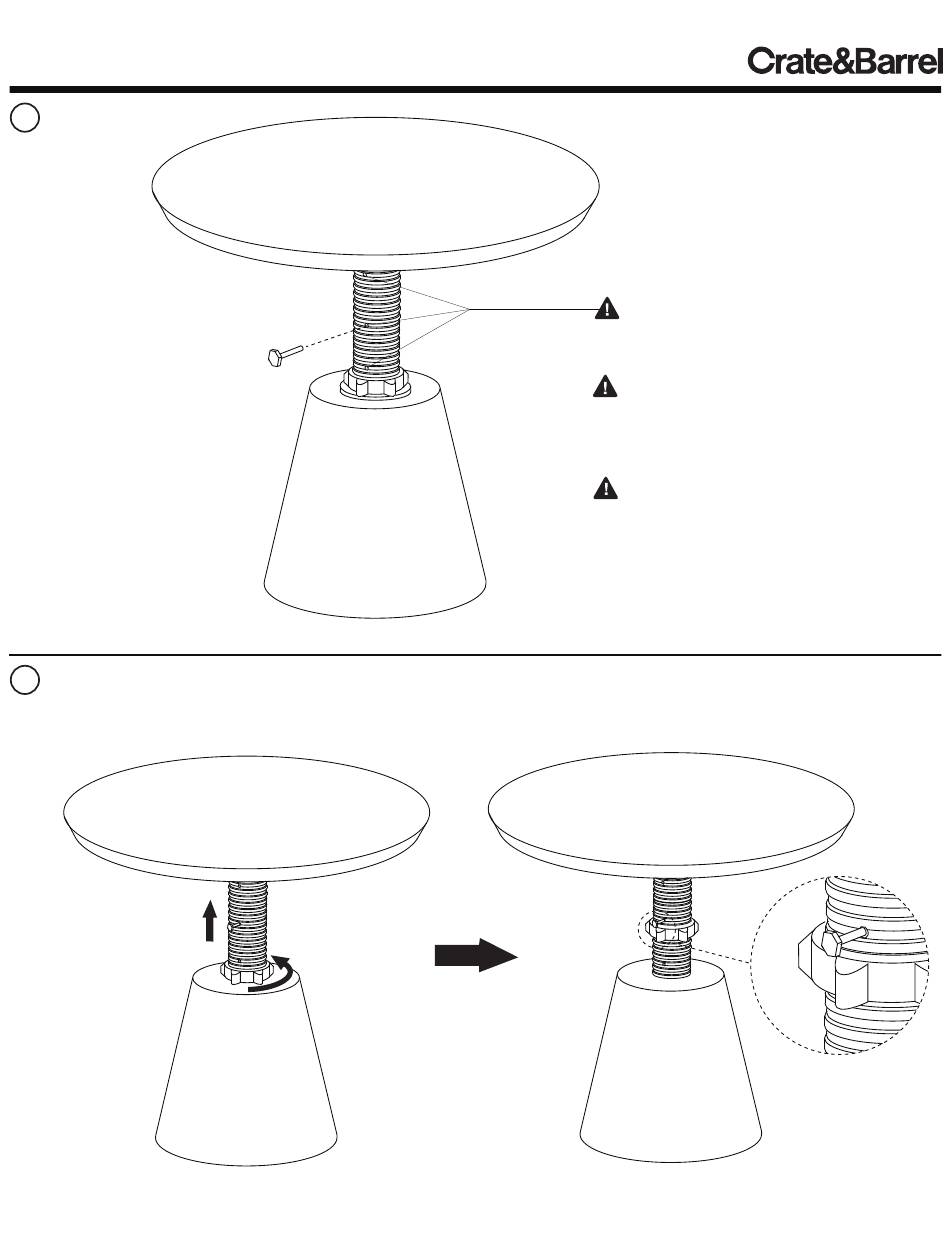 Crate&Barrel