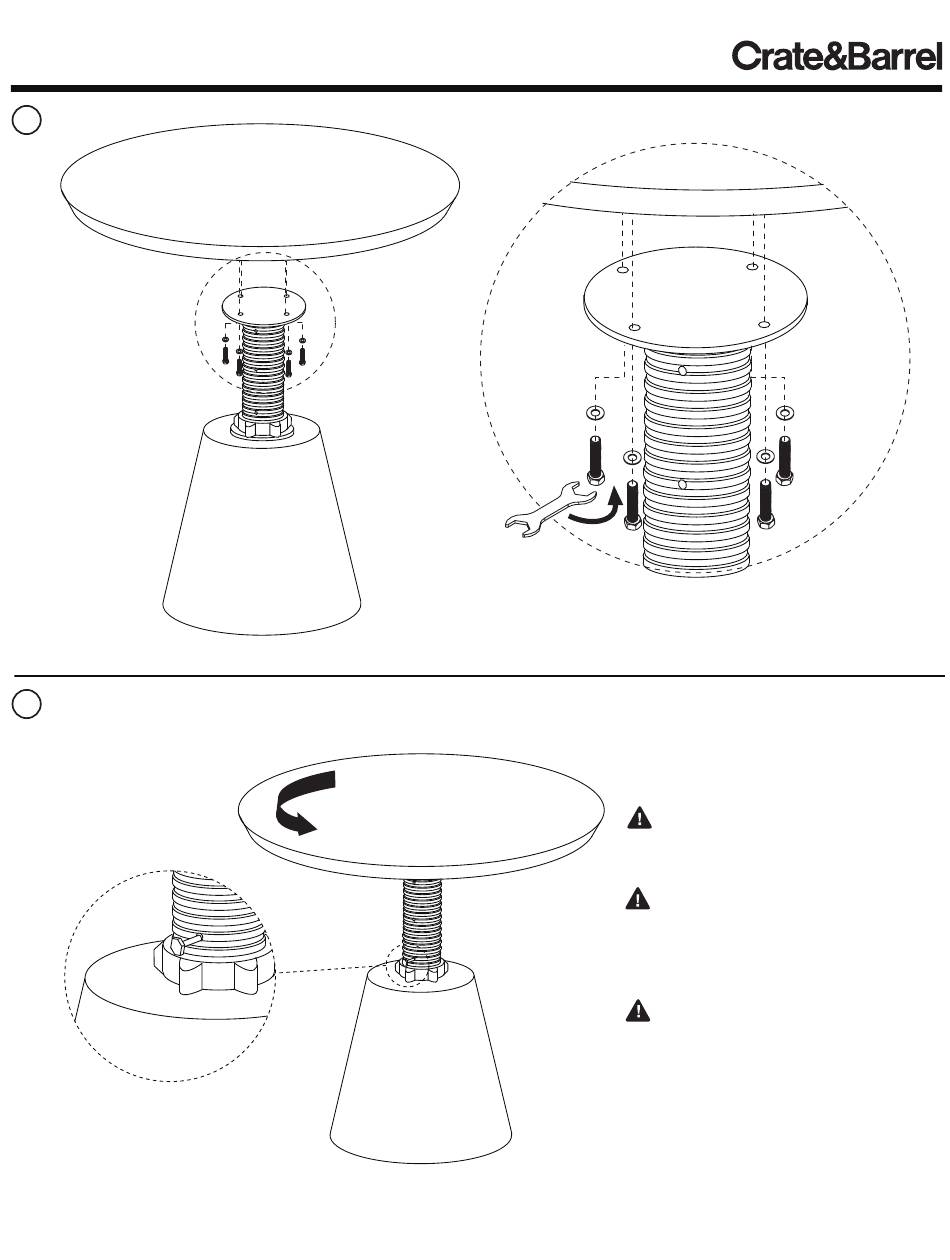 Crate&Barrel