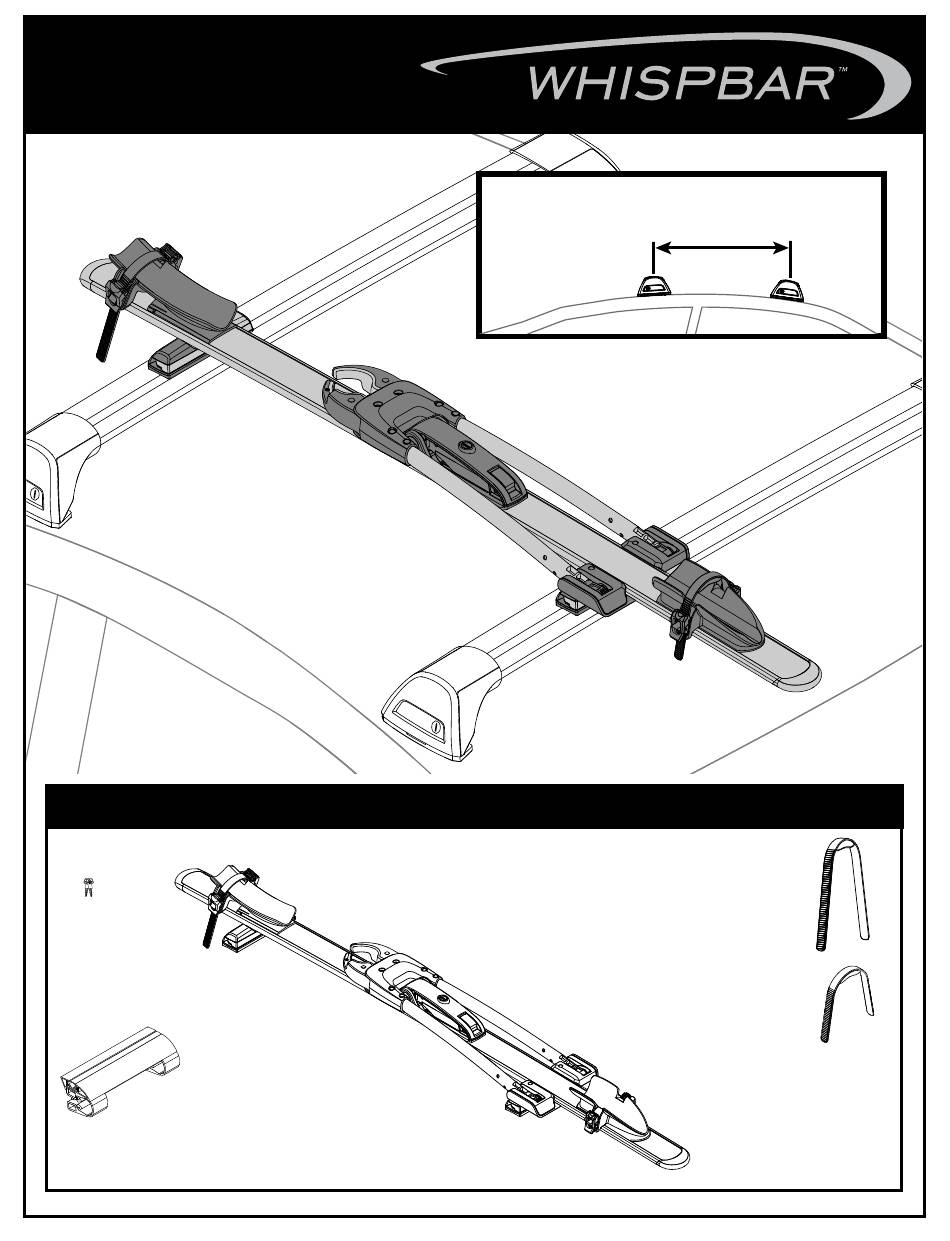 WHISPBAR™