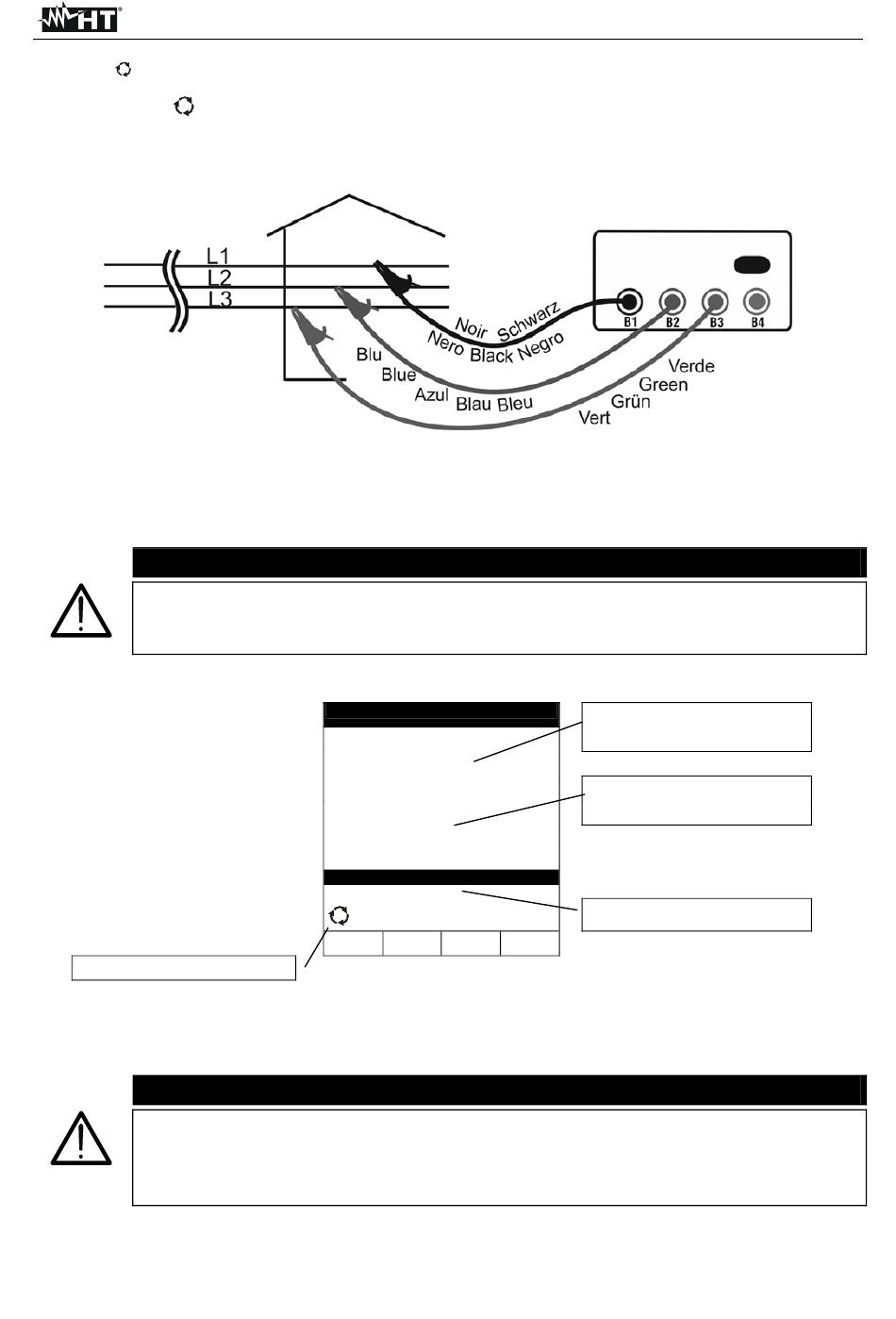 HT

L1
L2
L3

Noir Schwarz
Nero Black Negro
Blu
Blue
Azul Blau Bleu
Verde
Green
Grün
Vert

B1 B2 B3 B4