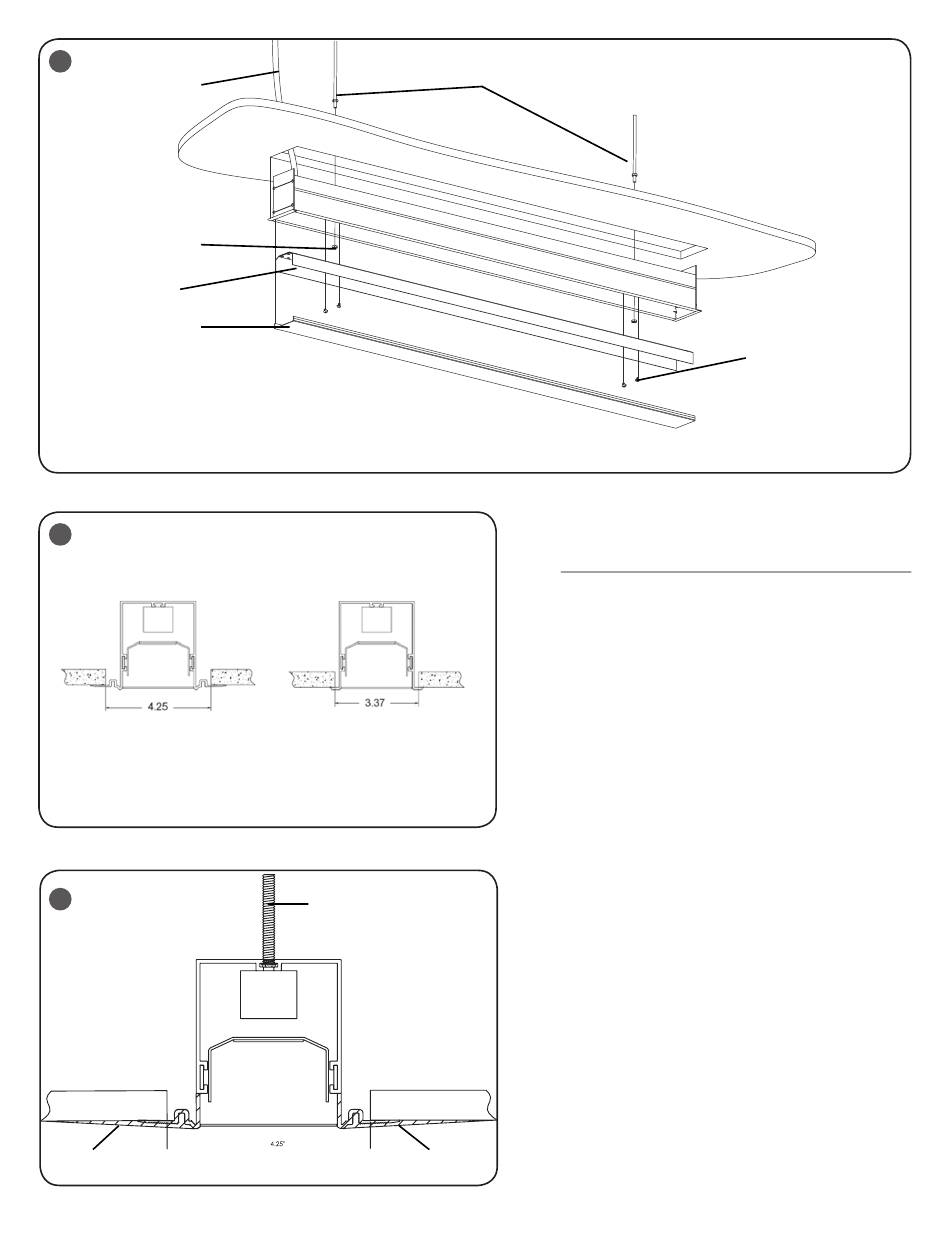 4.25

3.37

4.25"