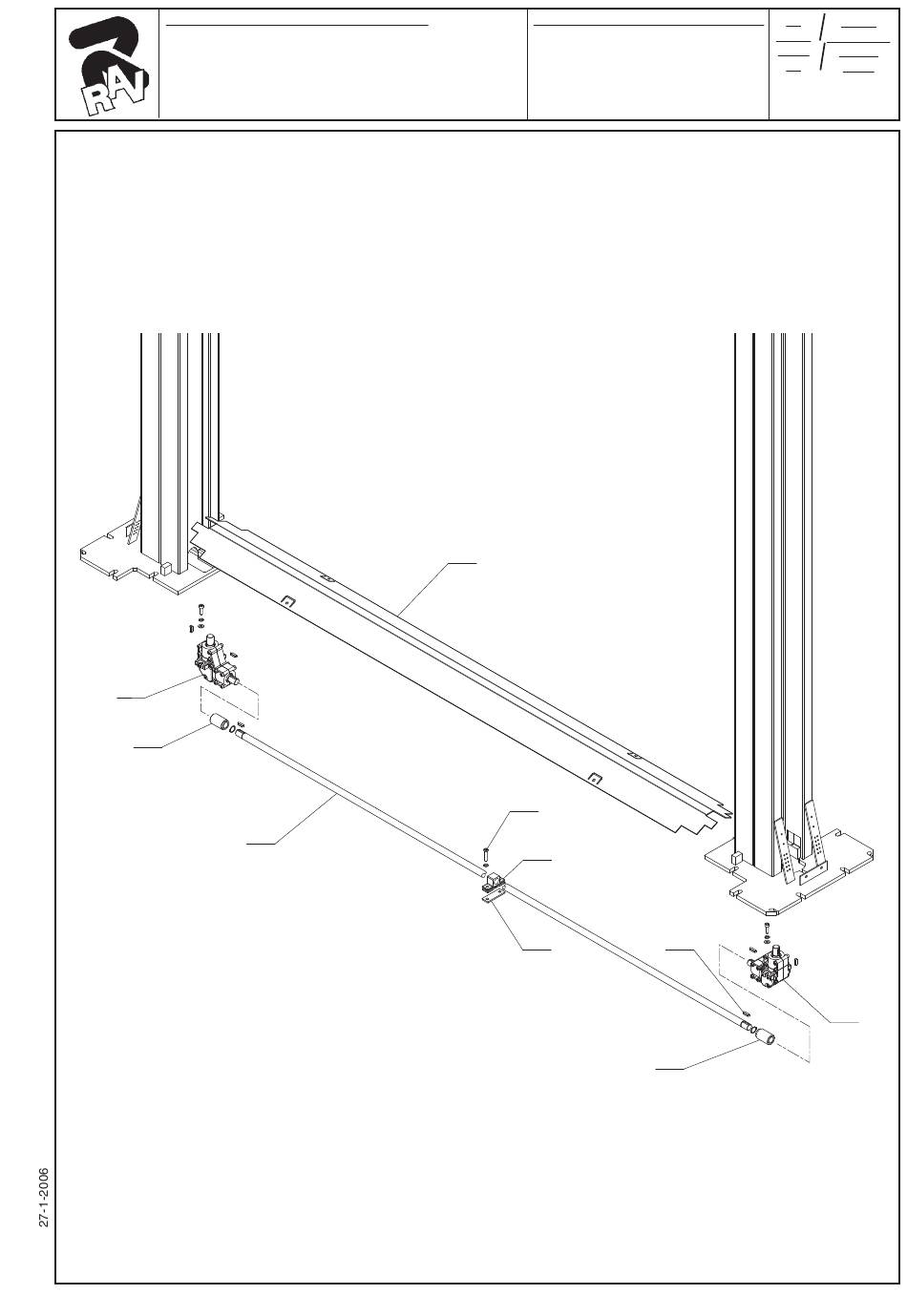 RAV

27-1-2006