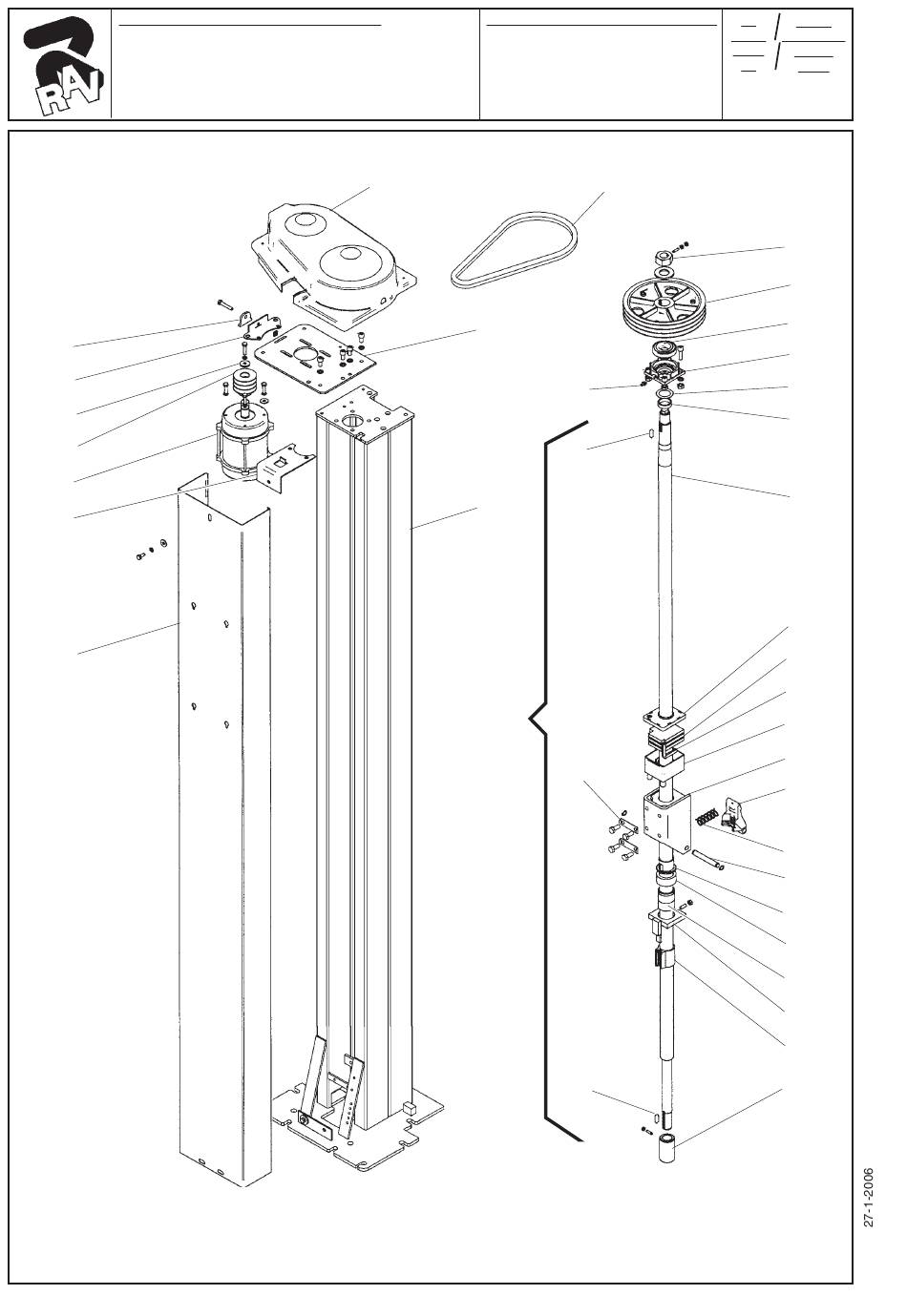 RAV

27-1-2006