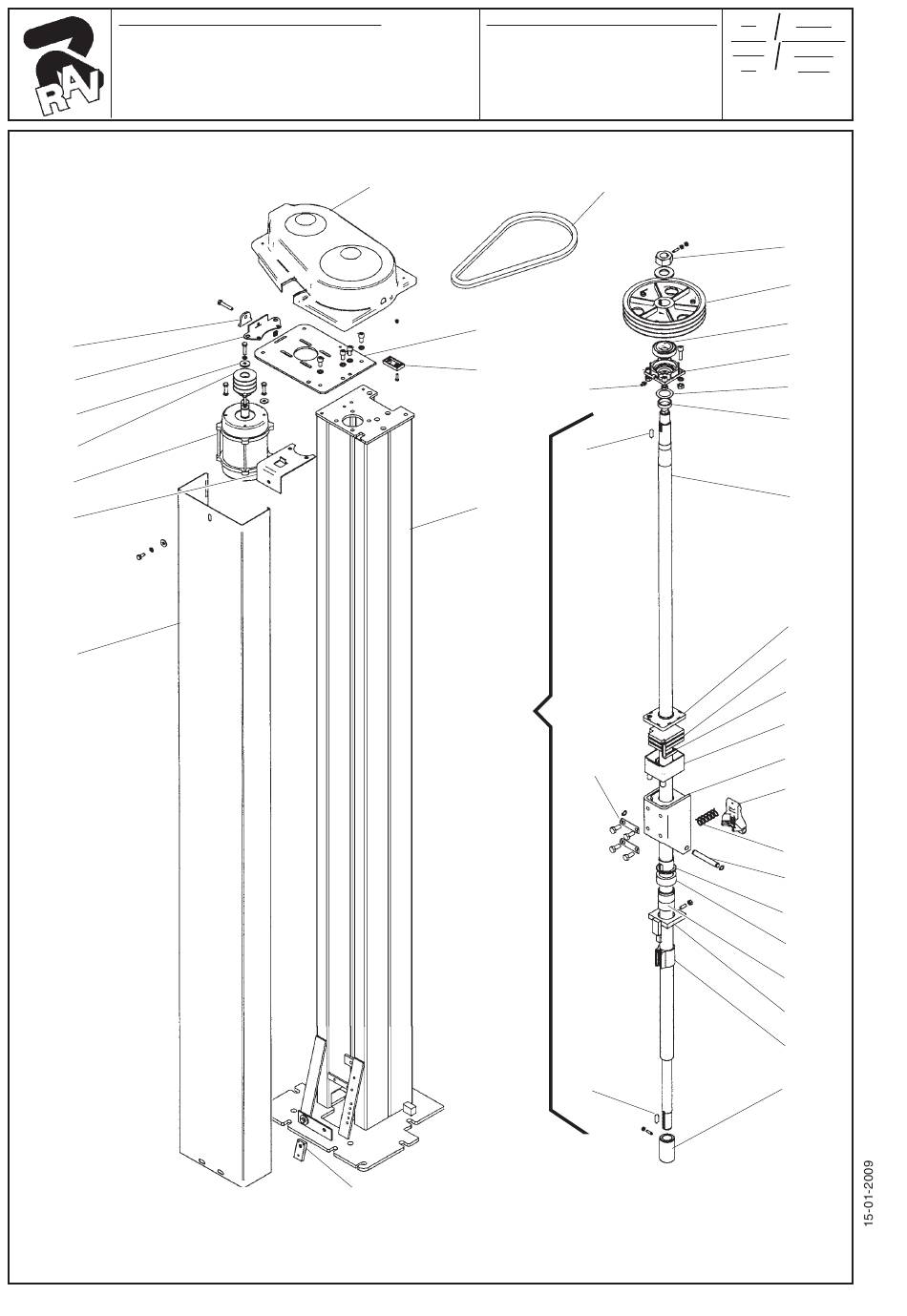 RAV

15-01-2009