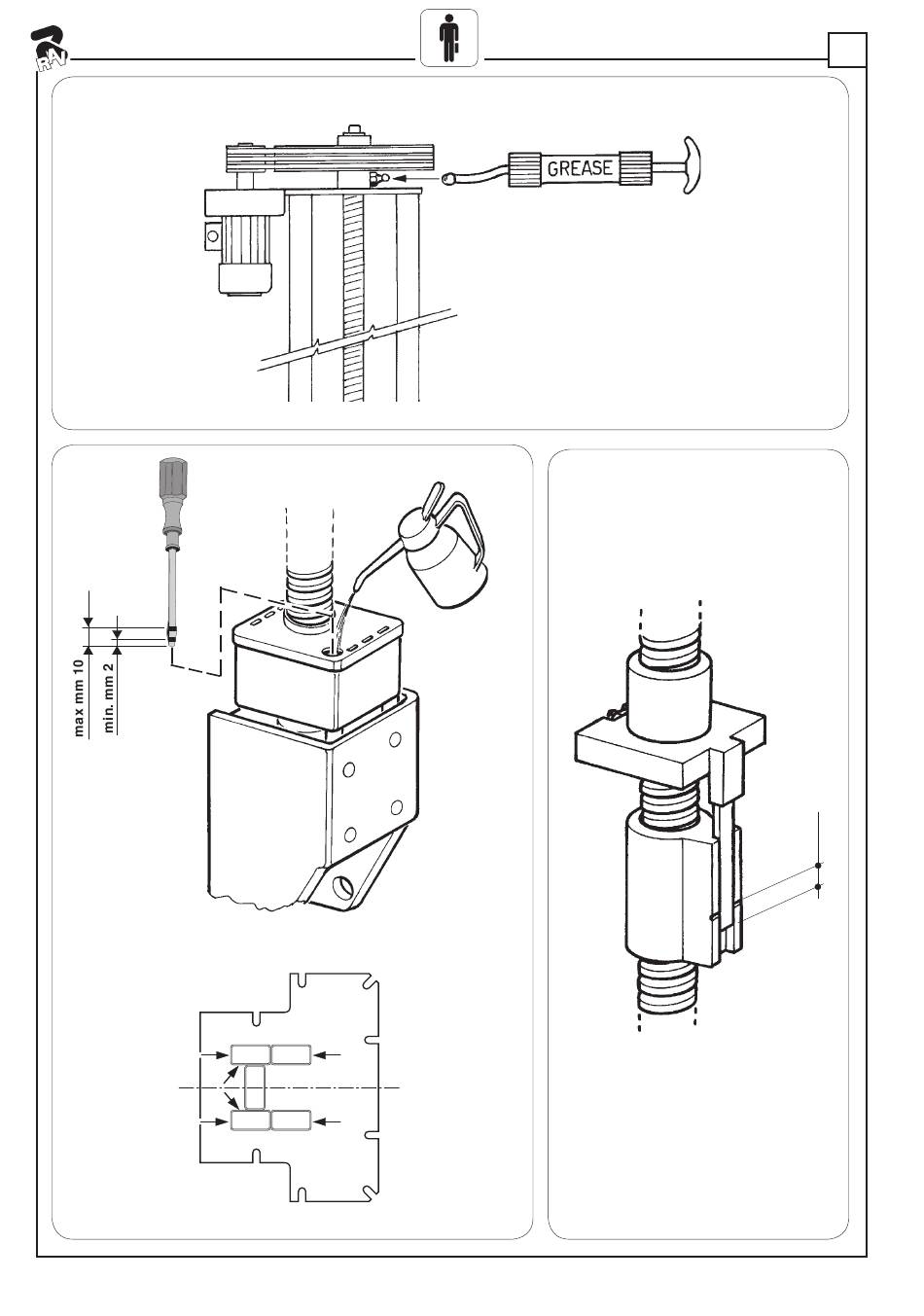 RAV

GREASE

max mm 10
min. mm 2