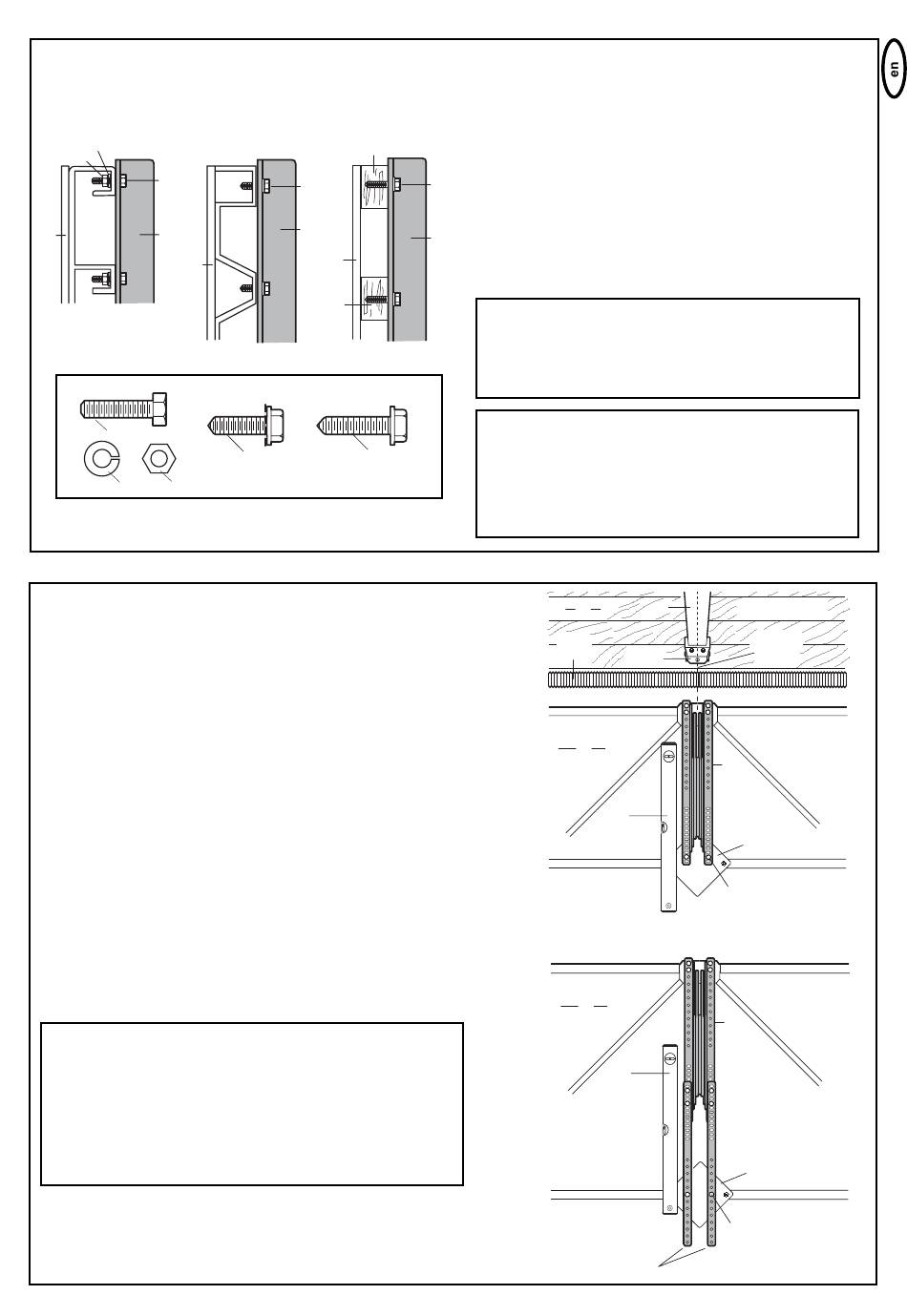 en