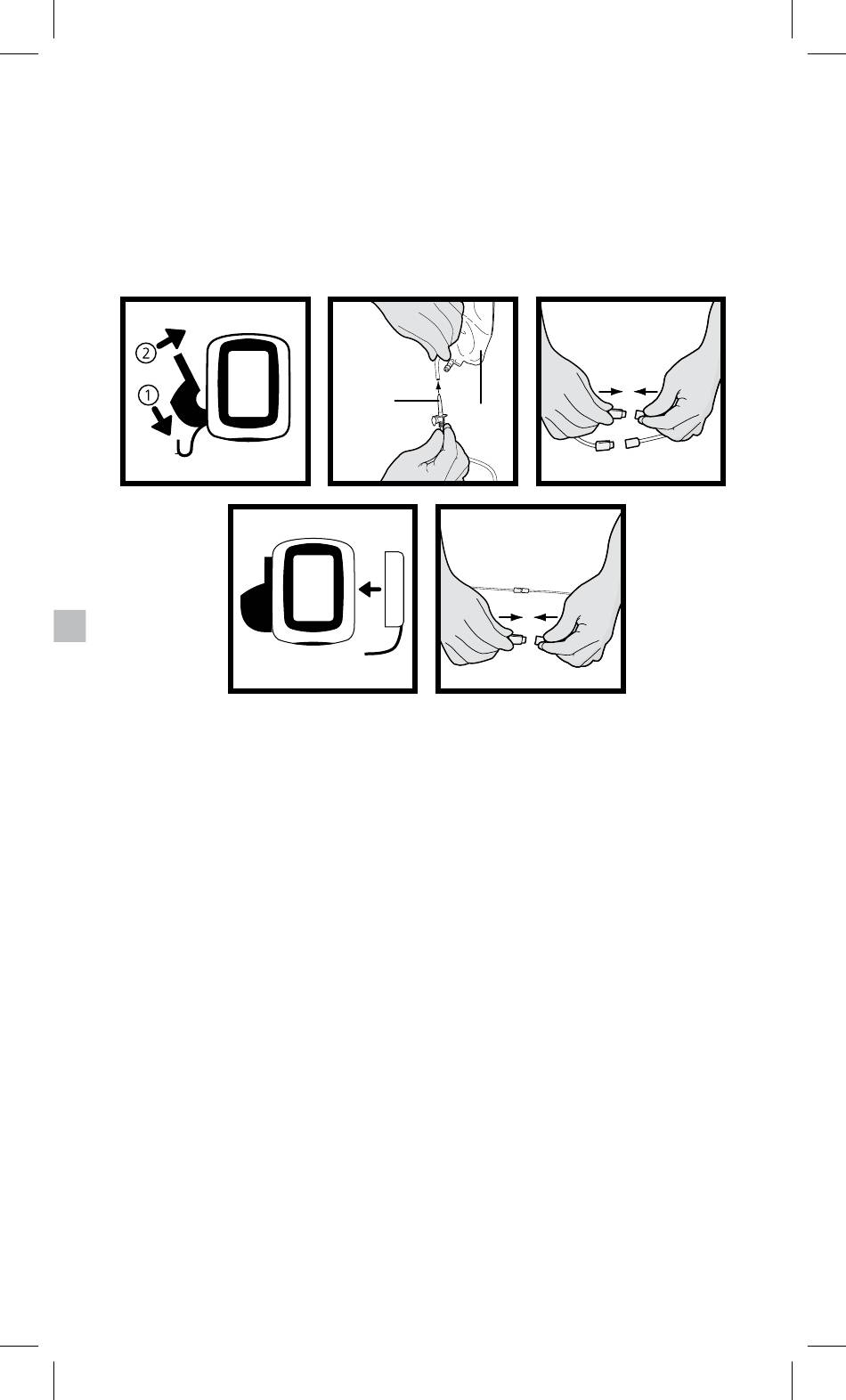 ②
①